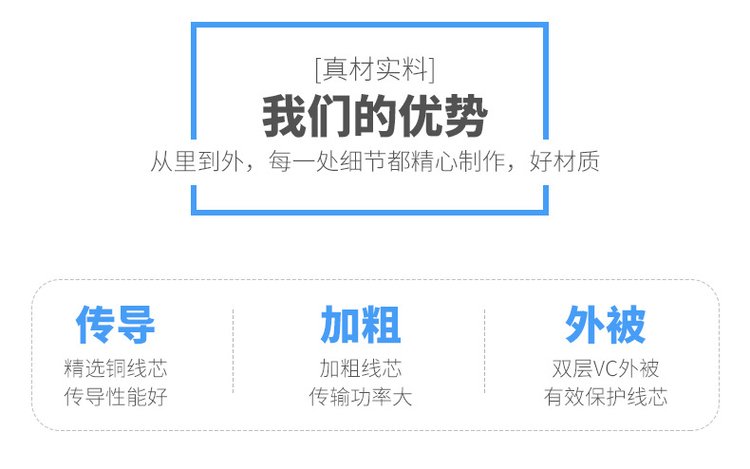 [真材实料]

我们的优势

从里到外，每一处细节都精心制作，好材质

传导

精选铜线芯
传导性能好

加粗

加粗线芯
传输功率大

外被

双层VC外被
有效保护线芯