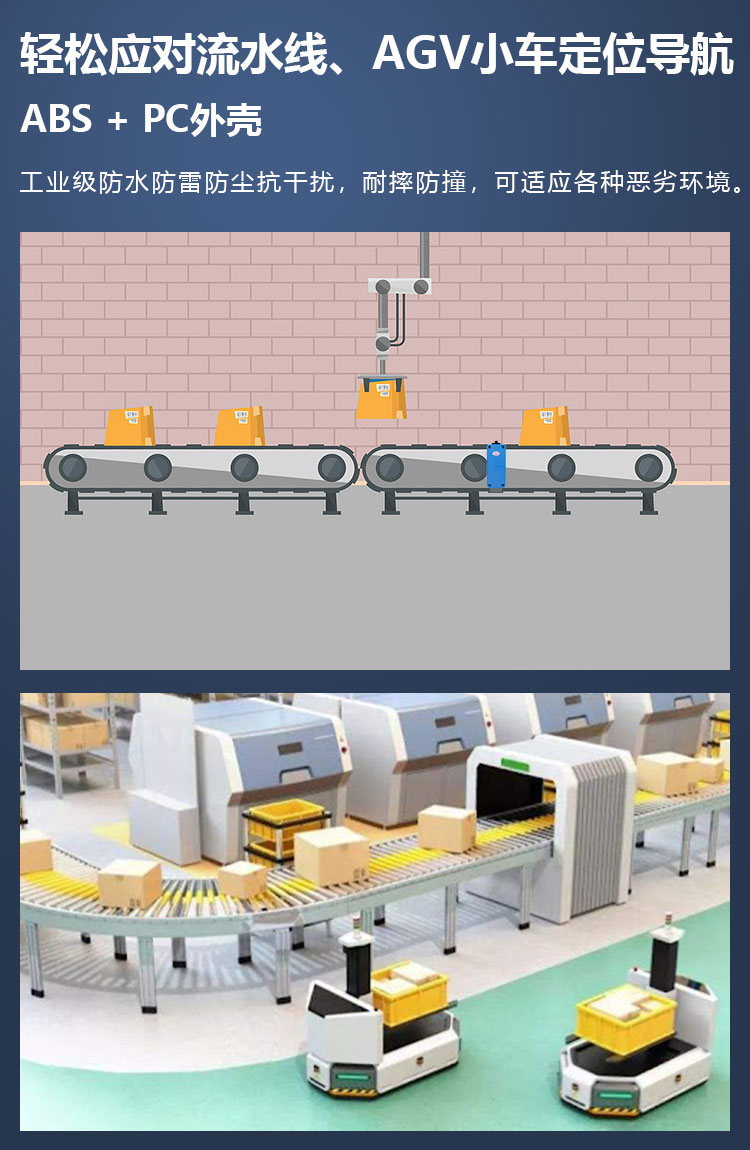 轻松应对流水线、AGV小车定位导航

ABS + PC外壳

工业级防水防雷防尘抗干扰，耐摔防撞，可适应各种恶劣环境。