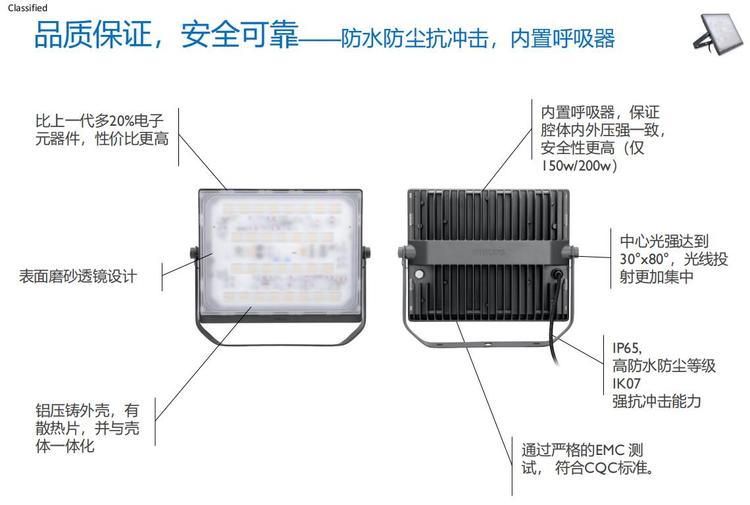 Classified

品质保证，安全可靠——防水防尘抗冲击，内置呼吸器

比上一代多20%电子元器件，性价比更高

表面磨砂透镜设计

铝压铸外壳，有散热片，并与壳体一体化

内置呼吸器，保证腔体内外压强一致，安全性更高（仅150w/200w）

中心光强达到30°x80°，光线投射更加集中

IP65，
高防水防尘等级
IK07
强抗冲击能力

通过严格的EMC 测试， 符合CQC标准。