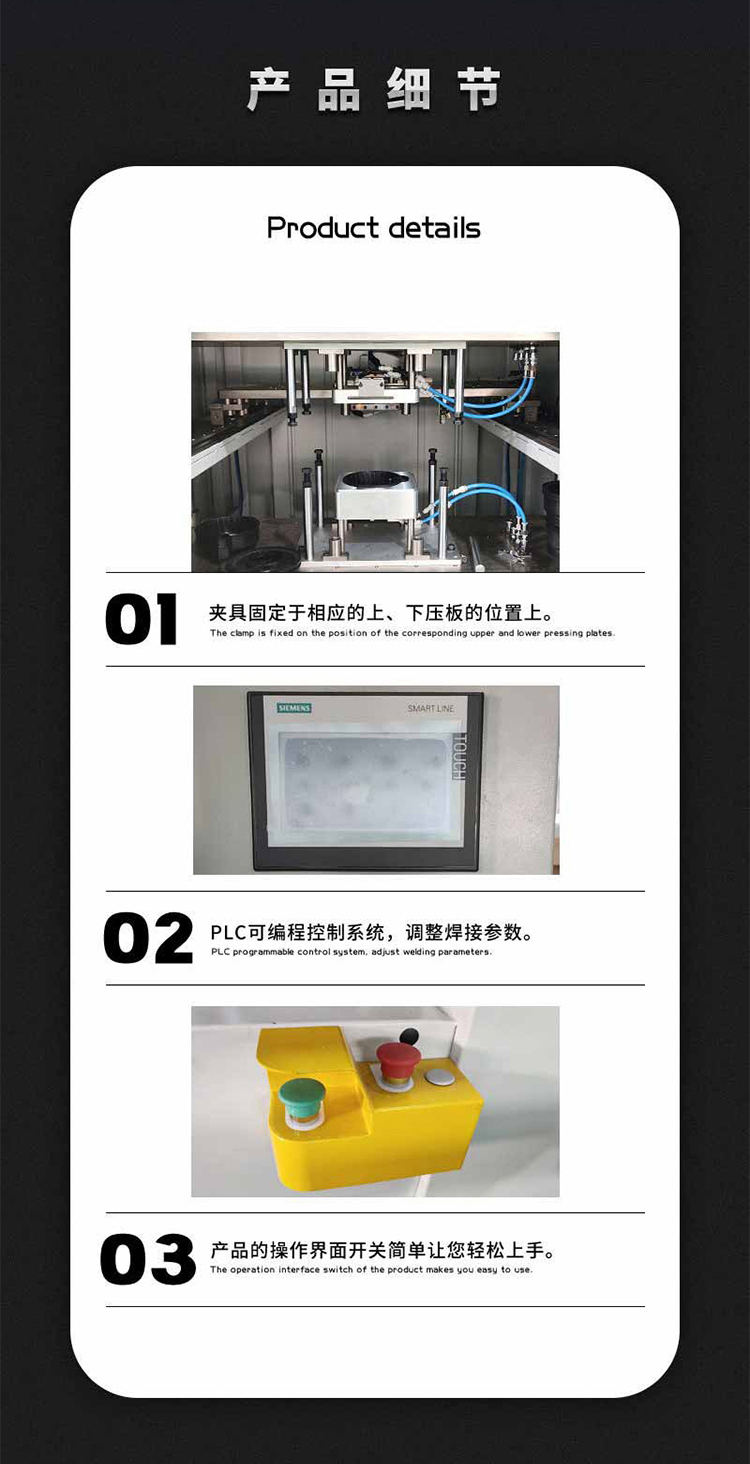 产品细节

Product details

01 夹具固定于相应的上、下压板的位置上。
The clamp is fixed on the position of the corresponding upper and lower pressing plates.

SIEMENS
SMART LINE
TOUCH

02 PLC可编程控制系统，调整焊接参数。
PLC programmable control system, adjust welding parameters.

03 产品的操作界面开关简单让您轻松上手。
The operation interface switch of the product makes you easy to use.