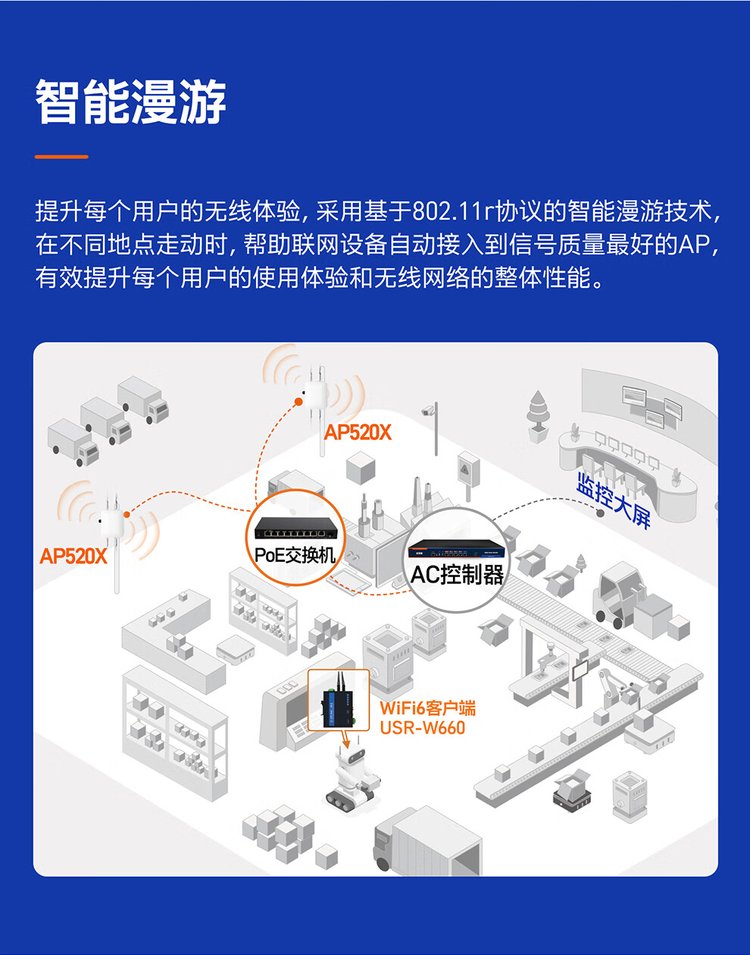 智能漫游

提升每个用户的无线体验，采用基于802.11r协议的智能漫游技术，在不同地点走动时，帮助联网设备自动接入到信号质量最好的AP，有效提升每个用户的使用体验和无线网络的整体性能。

AP520X

AP520X

PoE交换机

AC控制器

监控大屏

WiFi6客户端
USR-W660