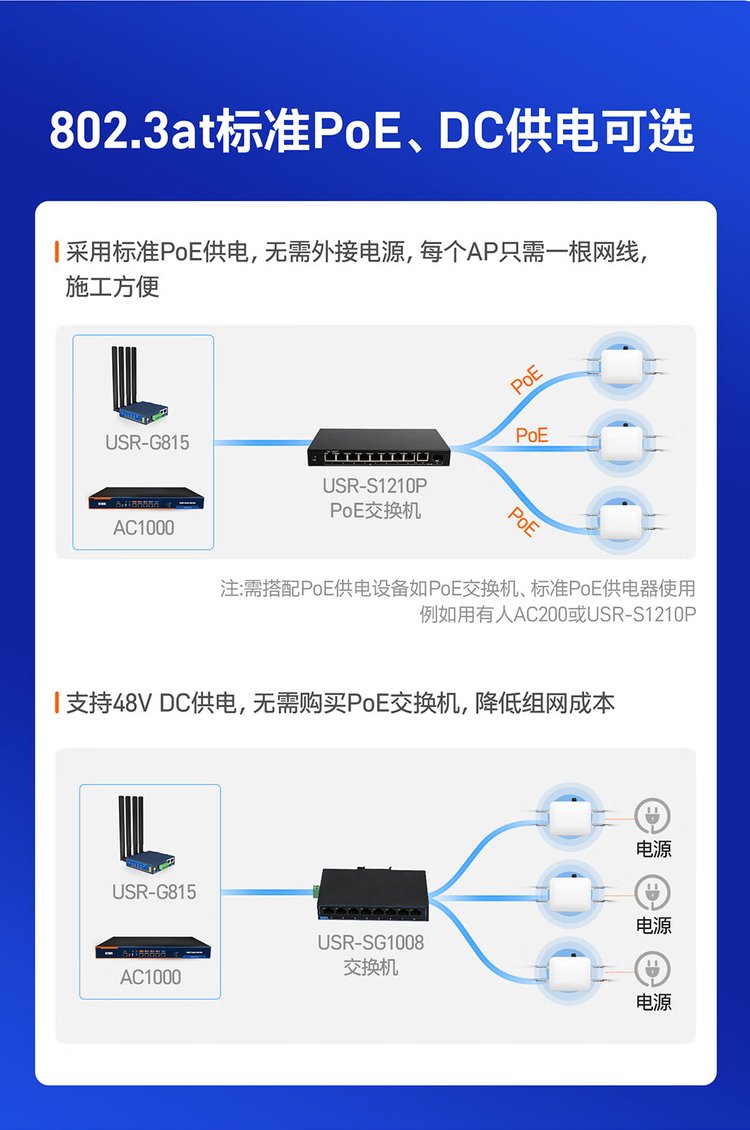 802.3at标准PoE、DC供电可选

采用标准PoE供电，无需外接电源，每个AP只需一根网线，施工方便

USR-G815

AC1000

USR-S1210P
PoE交换机

PoE

PoE

PoE

注:需搭配PoE供电设备如PoE交换机、标准PoE供电器使用
例如用有人AC200或USR-S1210P

支持48V DC供电，无需购买PoE交换机，降低组网成本

USR-G815

AC1000

USR-SG1008
交换机

电源

电源

电源