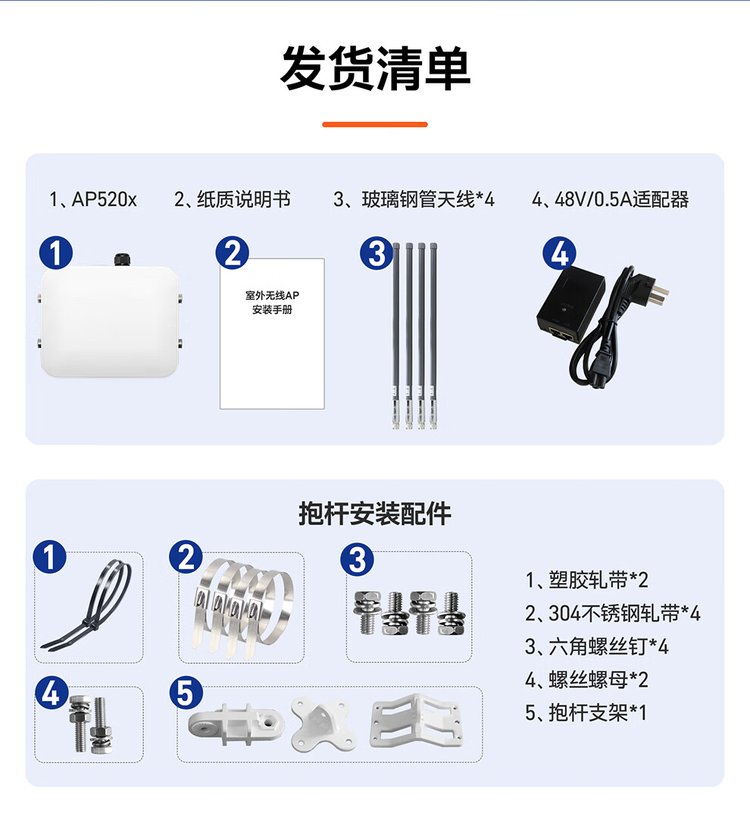 发货清单

1、AP520x
2、纸质说明书
3、玻璃钢管天线*4
4、48V/0.5A适配器

1

2

室外无线AP
安装手册

3

4

抱杆安装配件

1

2

3

4

5

1、塑胶轧带*2
2、304不锈钢轧带*4
3、六角螺丝钉*4
4、螺丝螺母*2
5、抱杆支架*1