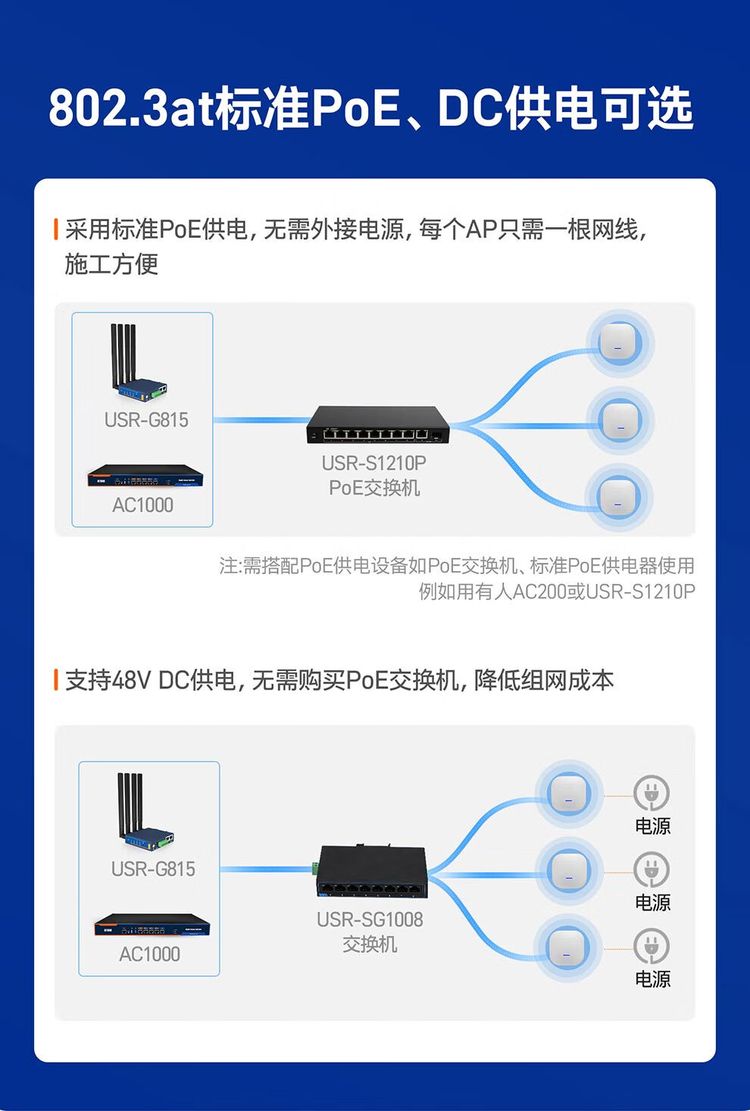 802.3at标准PoE、DC供电可选

采用标准PoE供电，无需外接电源，每个AP只需一根网线，施工方便

USR-G815

AC1000

USR-S1210P
PoE交换机

注:需搭配PoE供电设备如PoE交换机、标准PoE供电器使用
例如用有人AC200或USR-S1210P

支持48V DC供电，无需购买PoE交换机，降低组网成本

USR-G815

AC1000

USR-SG1008
交换机

电源

电源

电源