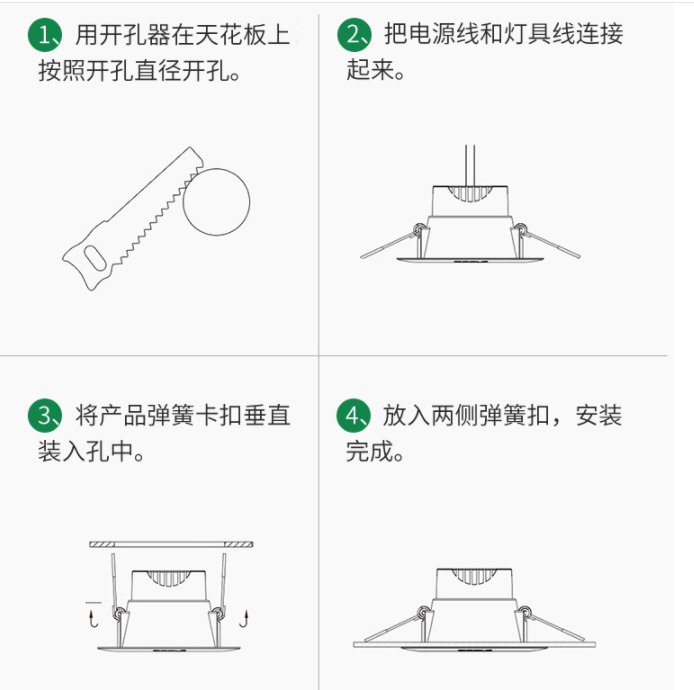 1、用开孔器在天花板上按照开孔直径开孔。

2、把电源线和灯具线连接起来。

3、将产品弹簧卡扣垂直装入孔中。

4、放入两侧弹簧扣，安装完成。