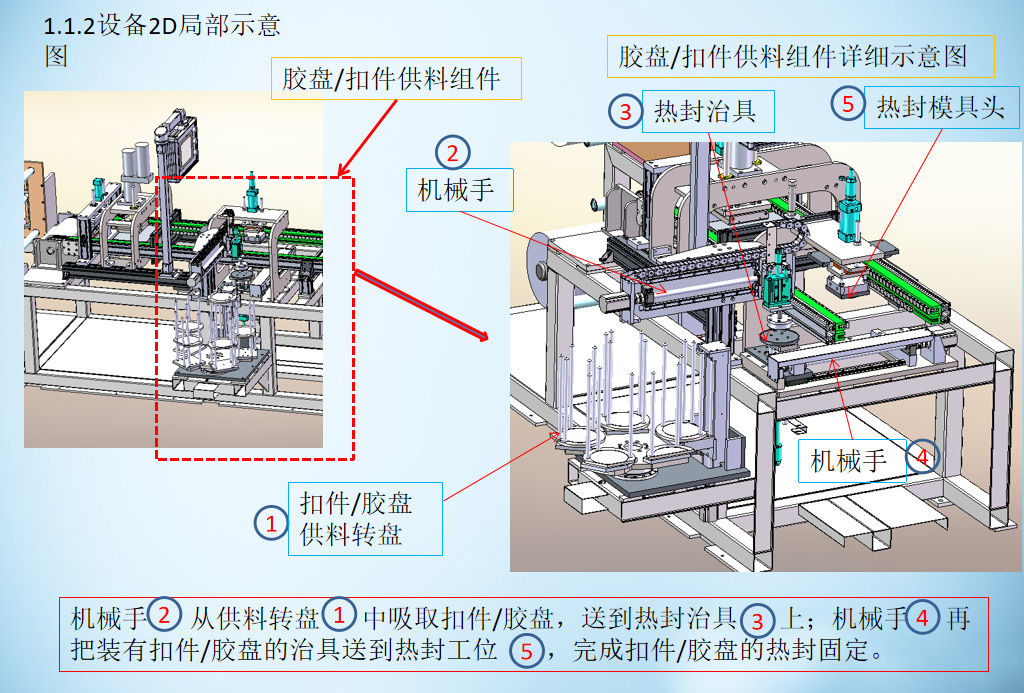 1.1.2设备2D局部示意图

胶盘/扣件供料组件

胶盘/扣件供料组件详细示意图

3 热封治具

5 热封模具头

2 机械手

机械手 4

1 扣件/胶盘供料转盘

机械手 2 从供料转盘 1 中吸取扣件/胶盘，送到热封治具 3 上；机械手 4 再把装有扣件/胶盘的治具送到热封工位 5，完成扣件/胶盘的热封固定。