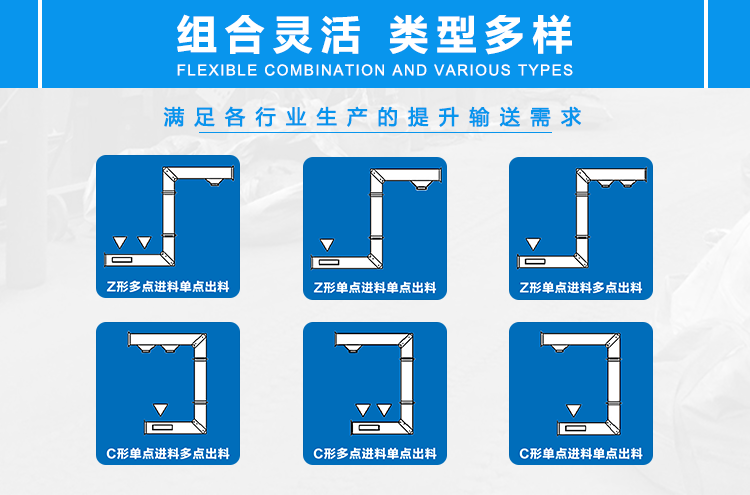 组合灵活 类型多样
FLEXIBLE COMBINATION AND VARIOUS TYPES

满足各行业生产的提升输送需求

Z形多点进料单点出料

Z形单点进料单点出料

Z形单点进料多点出料

C形单点进料多点出料

C形多点进料单点出料

C形单点进料单点出料