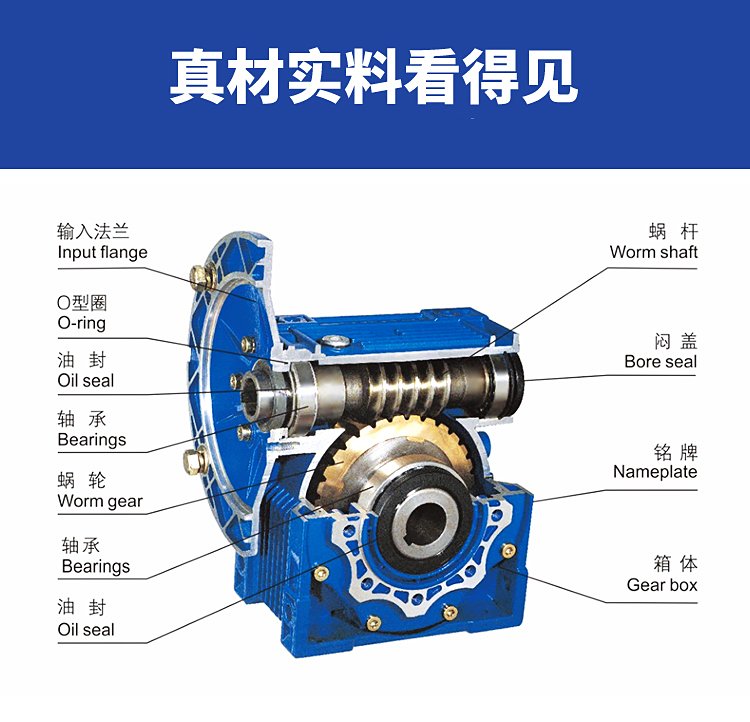 真材实料看得见

输入法兰
Input flange

O型圈
O-ring

油 封
Oil seal

轴 承
Bearings

蜗 轮
Worm gear

轴承
Bearings

油 封
Oil seal

蜗 杆
Worm shaft

闷 盖
Bore seal

铭 牌
Nameplate

箱 体
Gear box