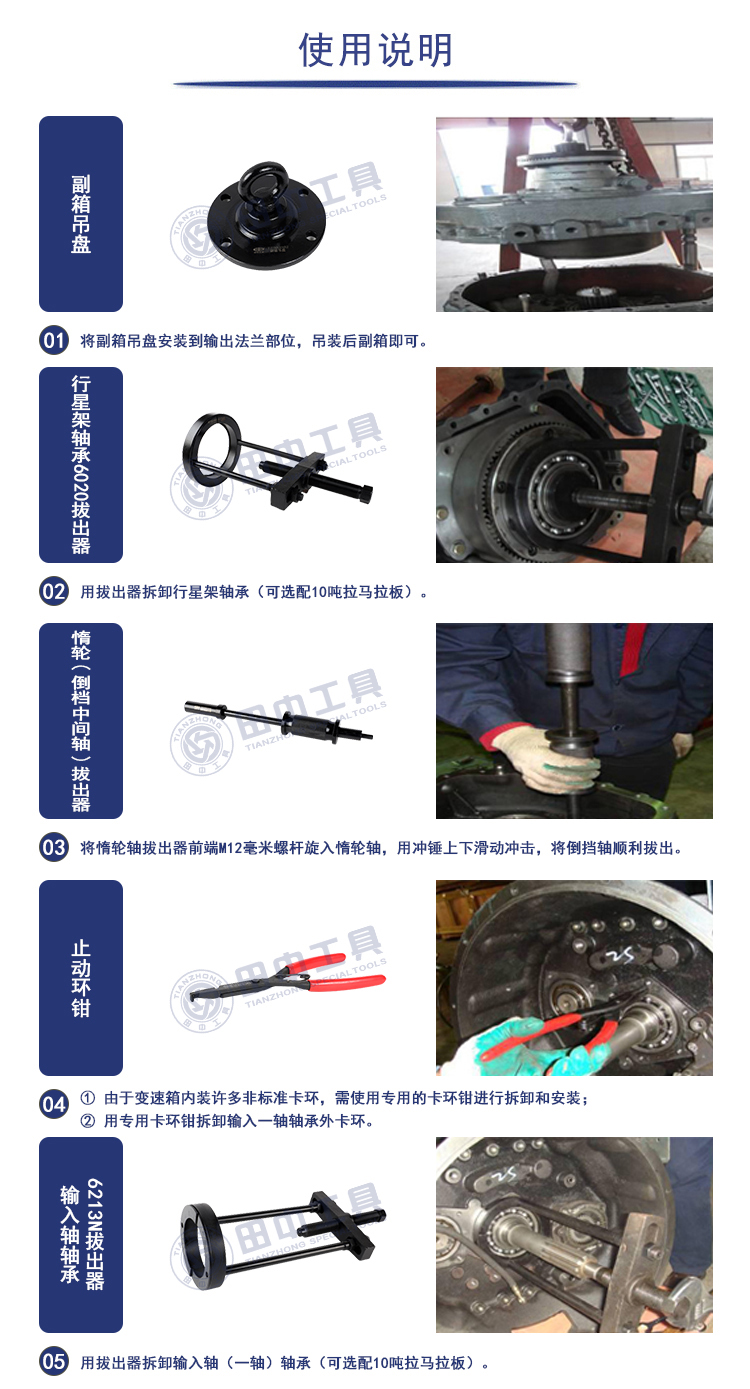 使用说明

副箱吊盘

田中工具 TIANZHONG SPECIALTOOLS

01 将副箱吊盘安装到输出法兰部位，吊装后副箱即可。

行星架轴承6020拔出器

田中工具 TIANZHONG SPECIALTOOLS

02 用拔出器拆卸行星架轴承（可选配10吨拉马拉板）。

惰轮（倒档中间轴）拔出器

田中工具 TIANZHONG SPECIALTOOLS

03 将惰轮轴拔出器前端M12毫米螺杆旋入惰轮轴，用冲锤上下滑动冲击，将倒挡轴顺利拔出。

止动环钳

田中工具 TIANZHONG SPECIALTOOLS

04 ① 由于变速箱内装许多非标准卡环，需使用专用的卡环钳进行拆卸和安装；
② 用专用卡环钳拆卸输入一轴轴承外卡环。

输入轴轴承6213N拔出器

田中工具 TIANZHONG SPECIALTOOLS

05 用拔出器拆卸输入轴（一轴）轴承（可选配10吨拉马拉板）。