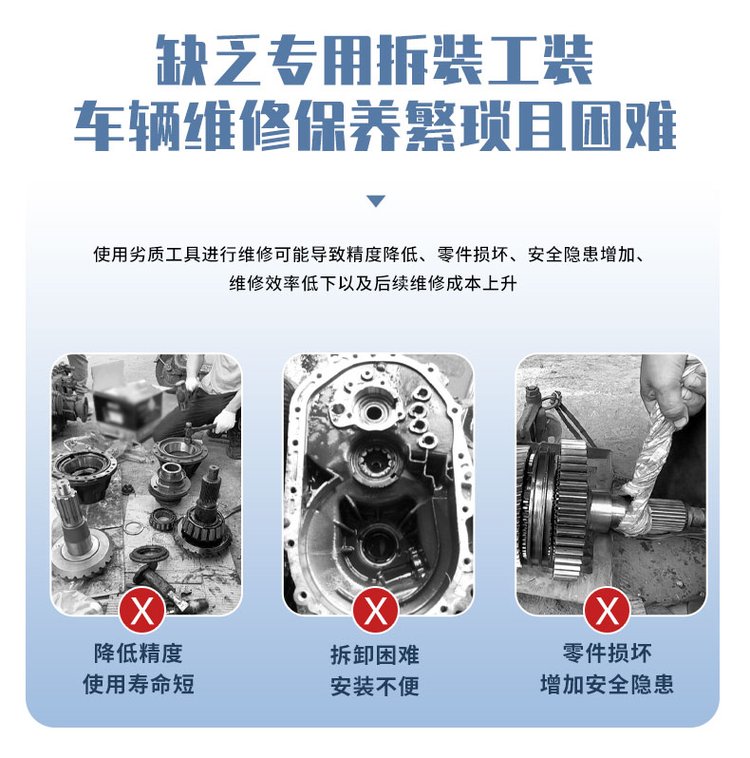 缺乏专用拆装工装
车辆维修保养繁琐且困难

使用劣质工具进行维修可能导致精度降低、零件损坏、安全隐患增加、维修效率低下以及后续维修成本上升

X
降低精度
使用寿命短

X
拆卸困难
安装不便

X
零件损坏
增加安全隐患