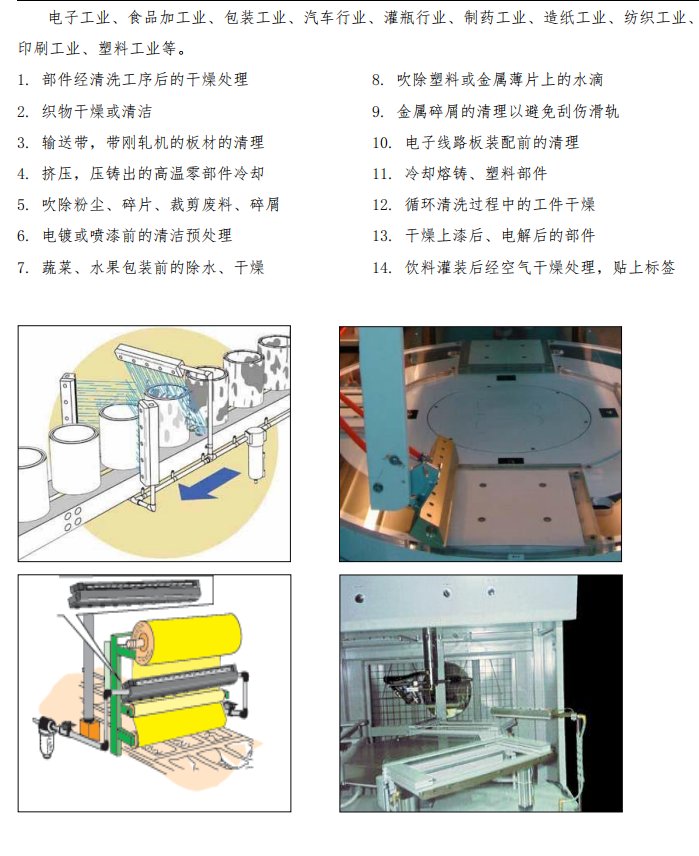 电子工业、食品加工业、包装工业、汽车行业、灌瓶行业、制药工业、造纸工业、纺织工业、印刷工业、塑料工业等。

1. 部件经清洗工序后的干燥处理
2. 织物干燥或清洁
3. 输送带，带刚轧机的板材的清理
4. 挤压，压铸出的高温零部件冷却
5. 吹除粉尘、碎片、裁剪废料、碎屑
6. 电镀或喷漆前的清洁预处理
7. 蔬菜、水果包装前的除水、干燥

8. 吹除塑料或金属薄片上的水滴
9. 金属碎屑的清理以避免刮伤滑轨
10. 电子线路板装配前的清理
11. 冷却熔铸、塑料部件
12. 循环清洗过程中的工件干燥
13. 干燥上漆后、电解后的部件
14. 饮料灌装后经空气干燥处理，贴上标签