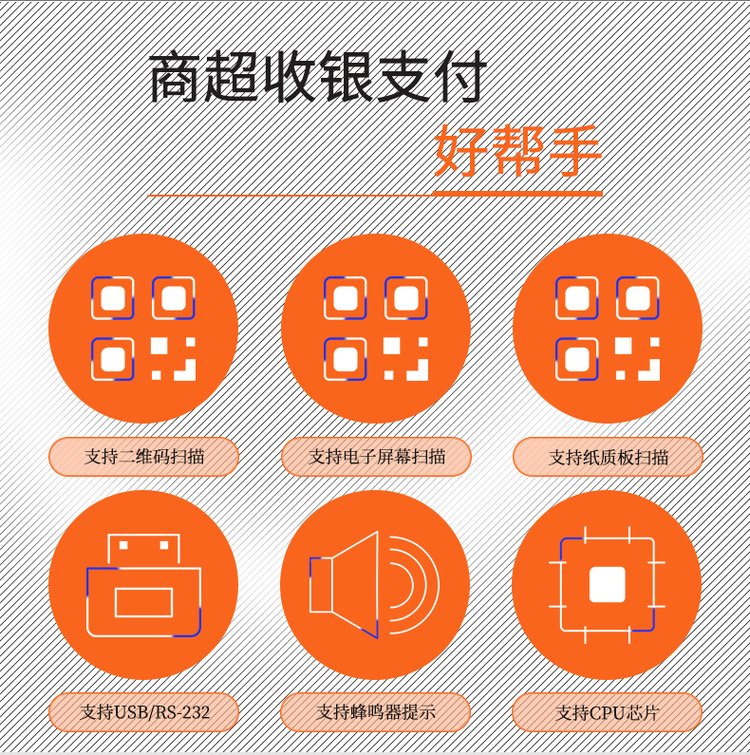 商超收银支付
好帮手

支持二维码扫描

支持电子屏幕扫描

支持纸质板扫描

支持USB/RS-232

支持蜂鸣器提示

支持CPU芯片