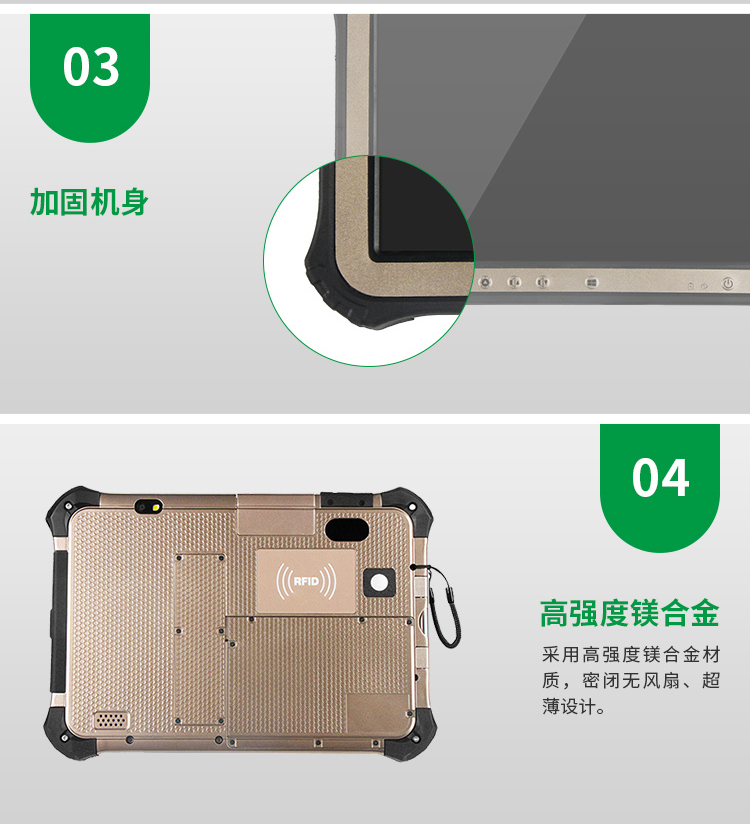 03

加固机身

04

RFID

高强度镁合金

采用高强度镁合金材质，密闭无风扇、超薄设计。