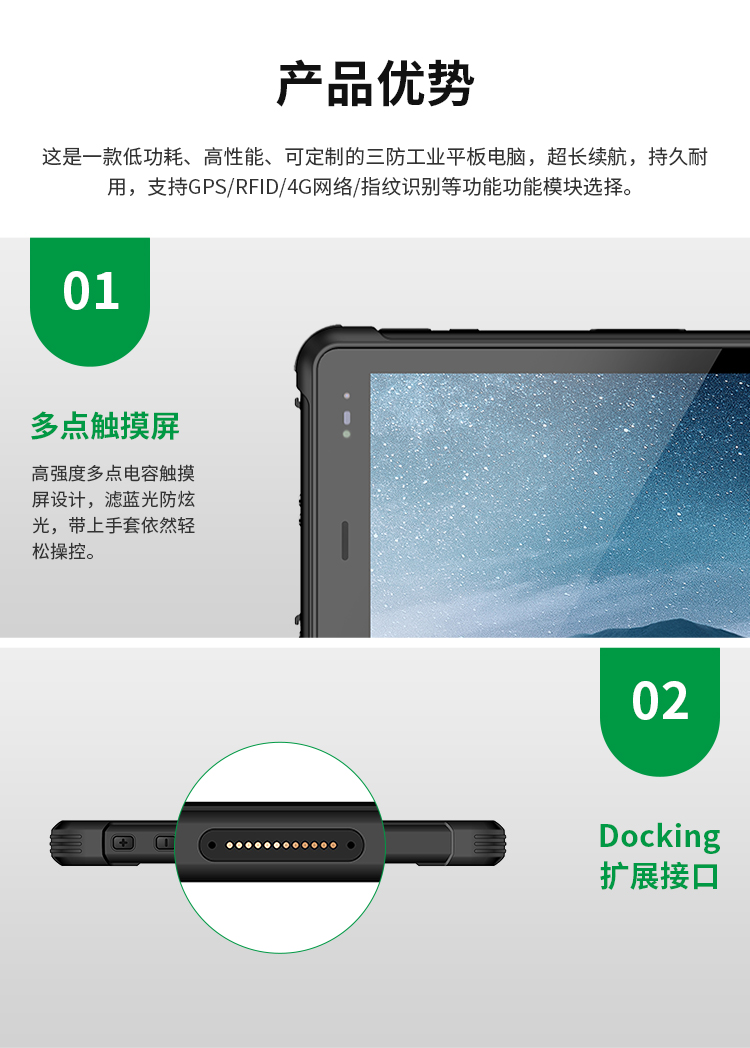 产品优势

这是一款低功耗、高性能、可定制的三防工业平板电脑，超长续航，持久耐用，支持GPS/RFID/4G网络/指纹识别等功能功能模块选择。

01

多点触摸屏

高强度多点电容触摸屏设计，滤蓝光防炫光，带上手套依然轻松操控。

02

Docking
扩展接口