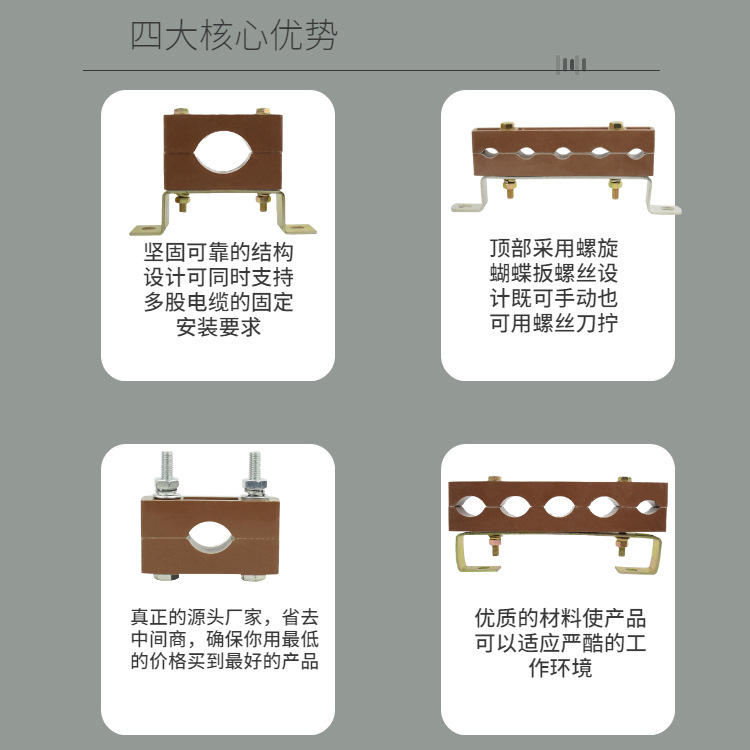 四大核心优势

坚固可靠的结构设计可同时支持多股电缆的固定安装要求

顶部采用螺旋蝴蝶扳螺丝设计既可手动也可用螺丝刀拧

真正的源头厂家，省去中间商，确保你用最低的价格买到最好的产品

优质的材料使产品可以适应严酷的工作环境