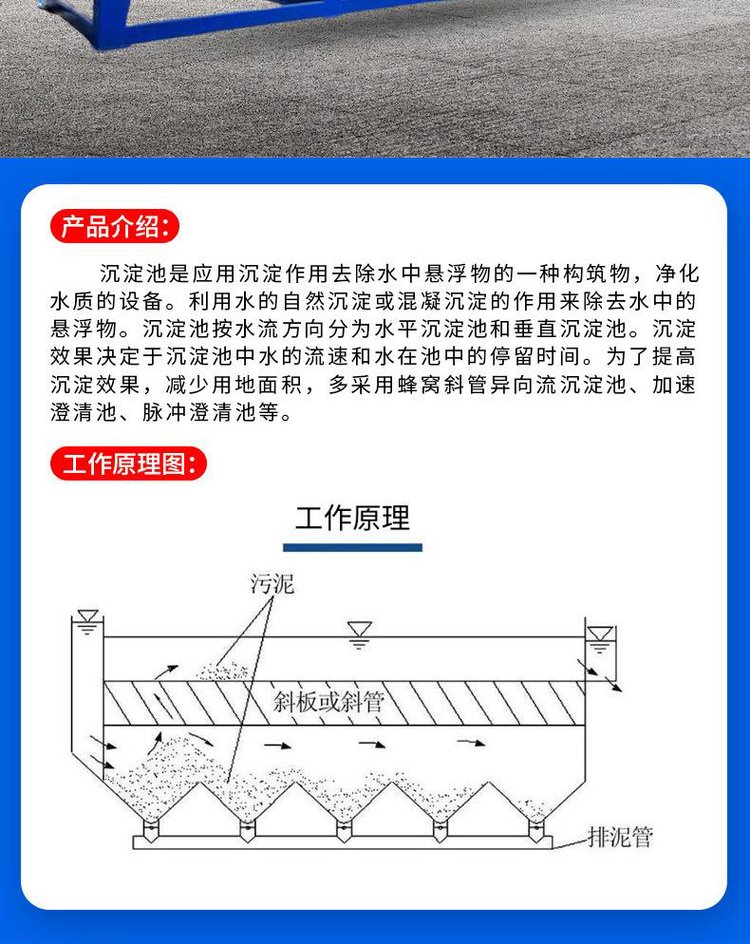 产品介绍:

沉淀池是应用沉淀作用去除水中悬浮物的一种构筑物，净化水质的设备。利用水的自然沉淀或混凝沉淀的作用来除去水中的悬浮物。沉淀池按水流方向分为水平沉淀池和垂直沉淀池。沉淀效果决定于沉淀池中水的流速和水在池中的停留时间。为了提高沉淀效果，减少用地面积，多采用蜂窝斜管异向流沉淀池、加速澄清池、脉冲澄清池等。

工作原理图:

工作原理

污泥

斜板或斜管

排泥管