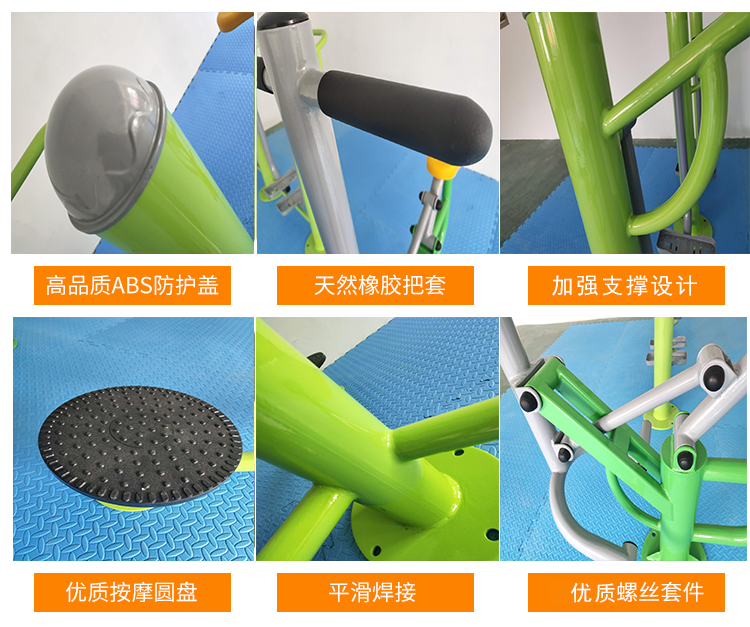 高品质ABS防护盖

天然橡胶把套

加强支撑设计

优质按摩圆盘

平滑焊接

优质螺丝套件