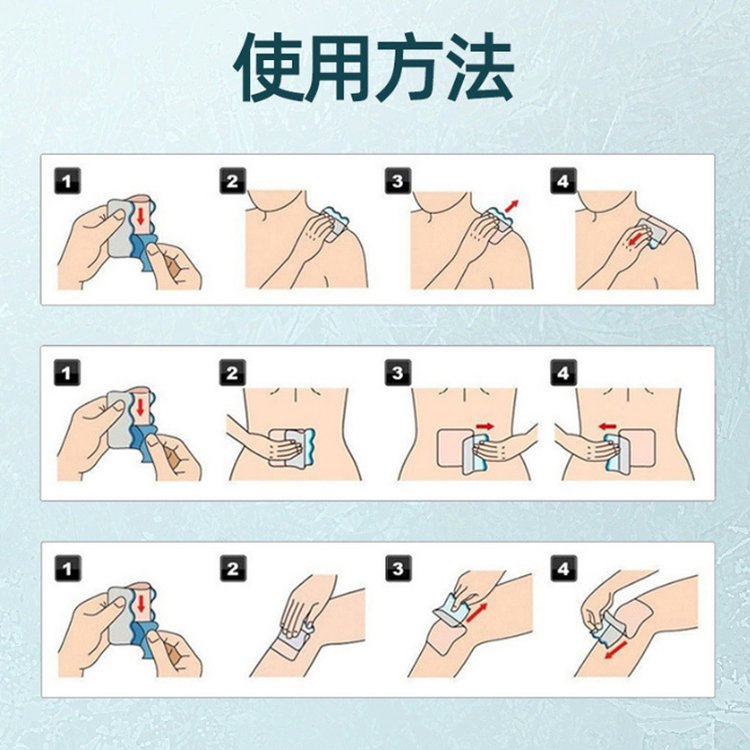 使用方法

1
2
3
4

1
2
3
4

1
2
3
4