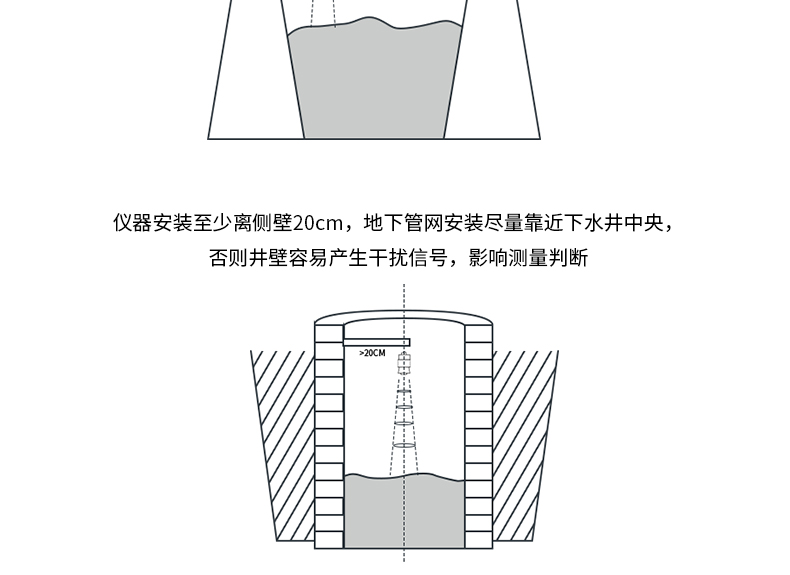 仪器安装至少离侧壁20cm，地下管网安装尽量靠近下水井中央，否则井壁容易产生干扰信号，影响测量判断

>20CM