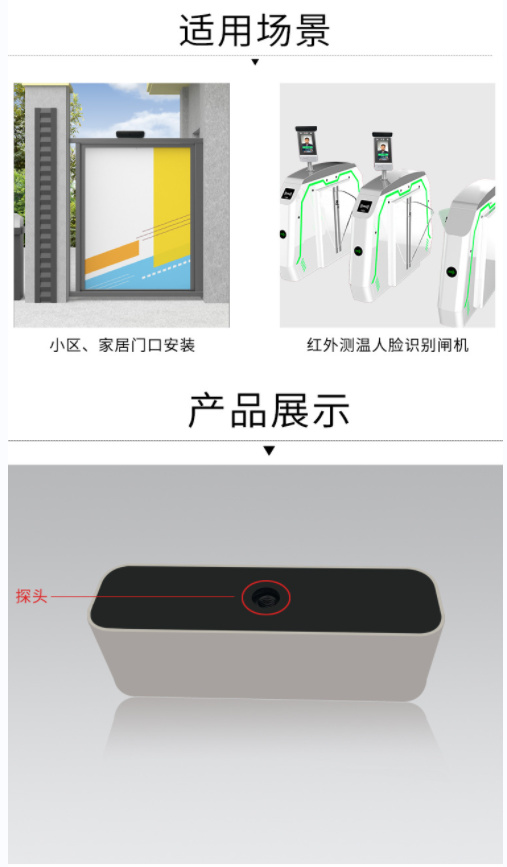 适用场景

小区、家居门口安装

红外测温人脸识别闸机

产品展示

探头