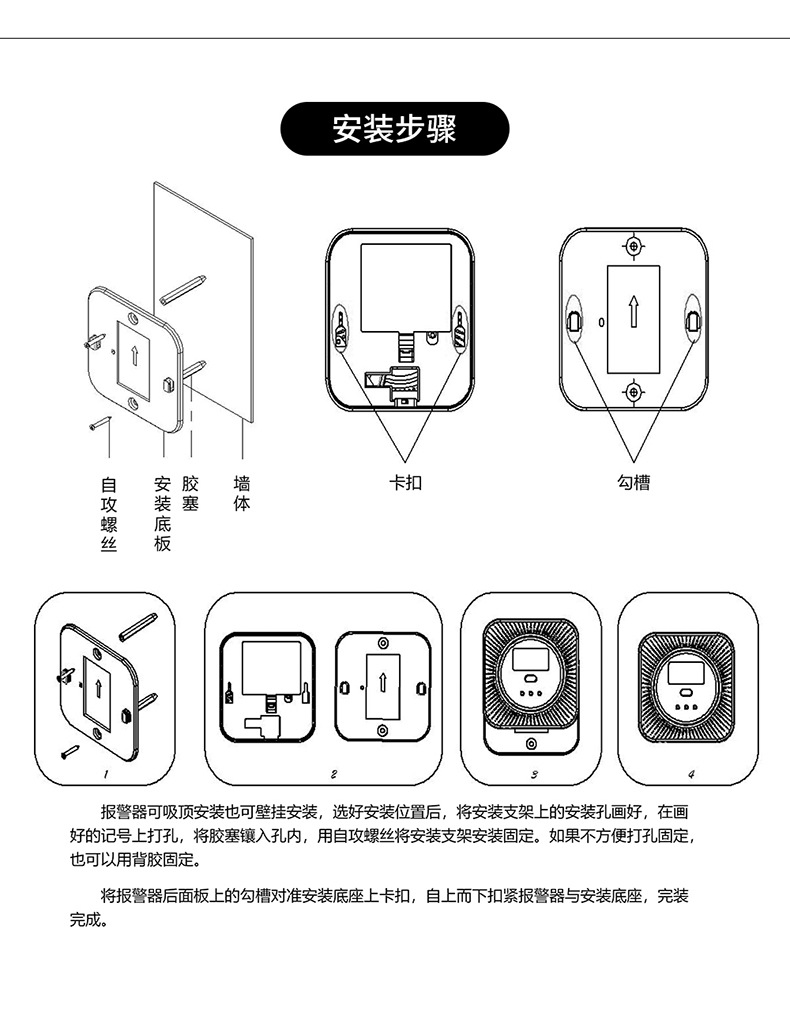 安装步骤

自攻螺丝 安装底板 胶塞 墙体

卡扣

勾槽

1 2 3 4

报警器可吸顶安装也可壁挂安装，选好安装位置后，将安装支架上的安装孔画好，在画好的记号上打孔，将胶塞镶入孔内，用自攻螺丝将安装支架安装固定。如果不方便打孔固定，也可以用背胶固定。

将报警器后面板上的勾槽对准安装底座上卡扣，自上而下扣紧报警器与安装底座，完装完成。