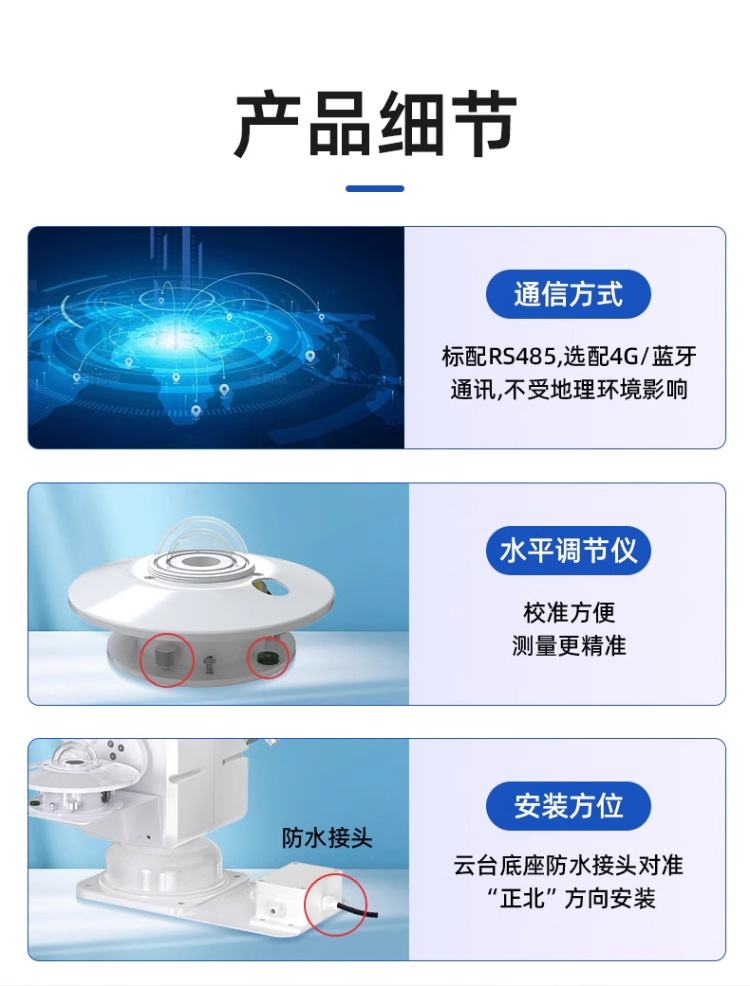 产品细节

通信方式

标配RS485,选配4G/蓝牙通讯,不受地理环境影响

水平调节仪

校准方便
测量更精准

防水接头

安装方位

云台底座防水接头对准“正北”方向安装