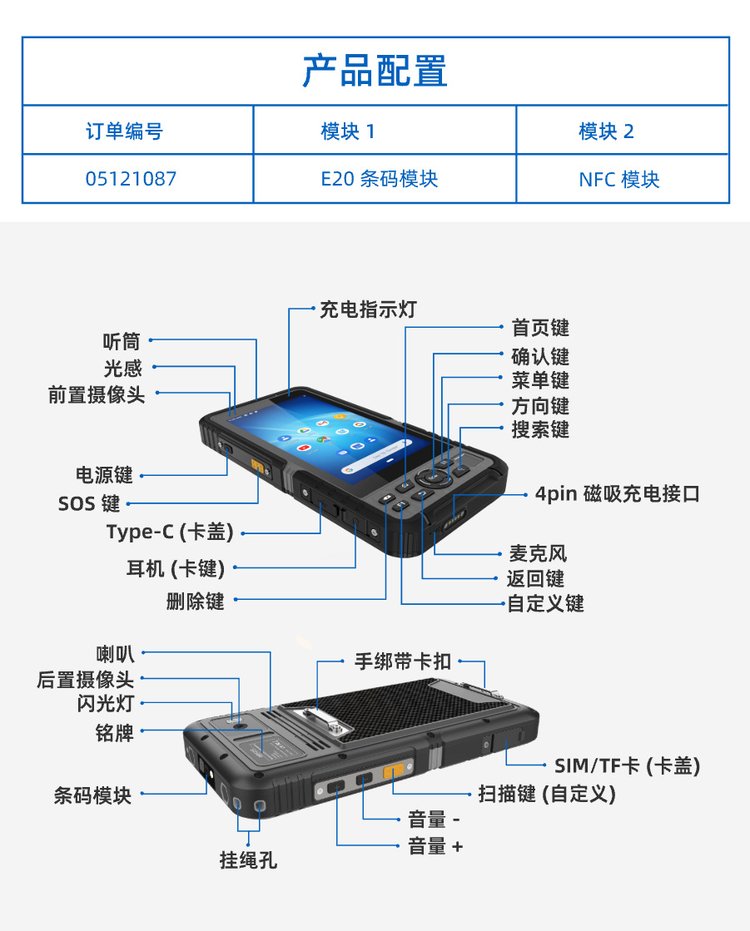 产品配置

| 订单编号 | 模块 1 | 模块 2 |
|---|---|---|
| 05121087 | E20 条码模块 | NFC 模块 |

充电指示灯
听筒
光感
前置摄像头
电源键
SOS 键
Type-C (卡盖)
耳机 (卡键)
删除键
首页键
确认键
菜单键
方向键
搜索键
4pin 磁吸充电接口
麦克风
返回键
自定义键

喇叭
后置摄像头
闪光灯
铭牌
条码模块
挂绳孔
手绑带卡扣
SIM/TF卡 (卡盖)
扫描键 (自定义)
音量 -
音量 +