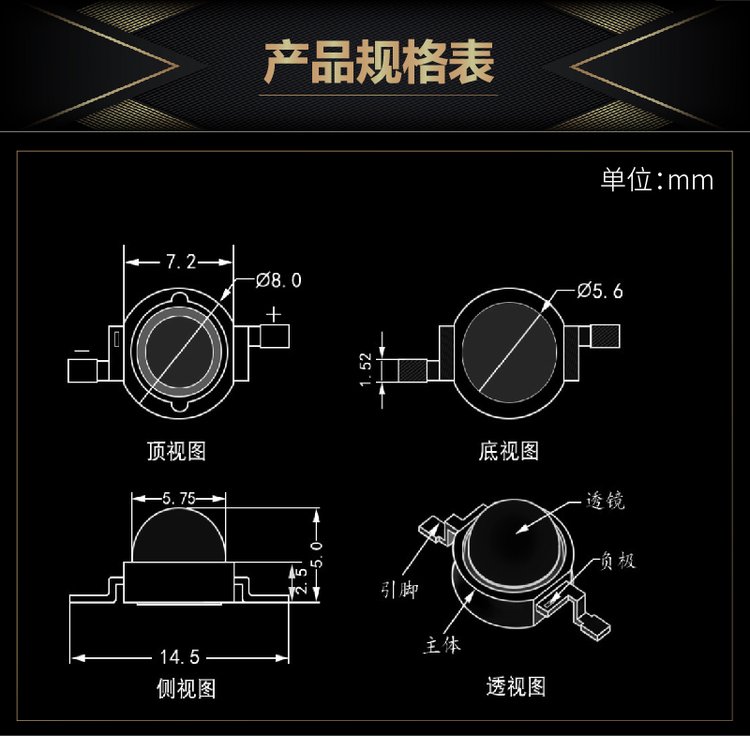 产品规格表

单位:mm

7.2

Ø8.0

+

−

顶视图

Ø5.6

1.52

底视图

5.75

5.0

2.5

14.5

侧视图

透镜

负极

引脚

主体

透视图