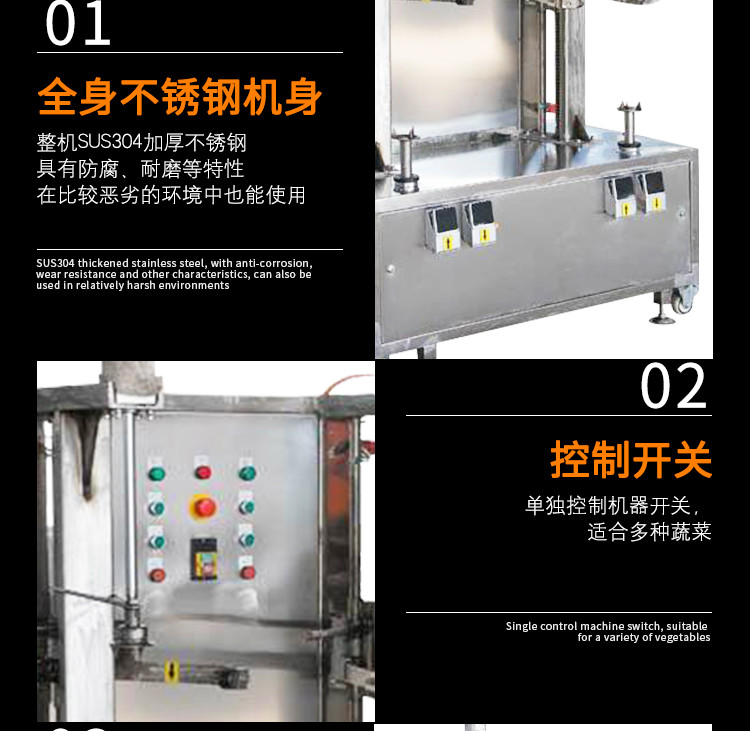 01

全身不锈钢机身

整机SUS304加厚不锈钢
具有防腐、耐磨等特性
在比较恶劣的环境中也能使用

SUS304 thickened stainless steel, with anti-corrosion, wear resistance and other characteristics, can also be used in relatively harsh environments

02

控制开关

单独控制机器开关，
适合多种蔬菜

Single control machine switch, suitable for a variety of vegetables