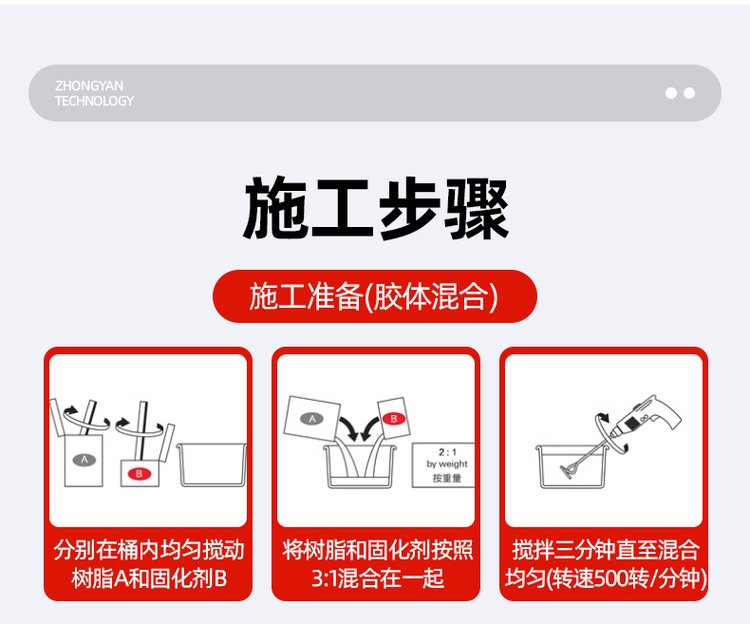 ZHONGYAN
TECHNOLOGY

施工步骤

施工准备(胶体混合)

A

B

分别在桶内均匀搅动树脂A和固化剂B

A

B

2 : 1
by weight
按重量

将树脂和固化剂按照3:1混合在一起

搅拌三分钟直至混合均匀(转速500转/分钟)