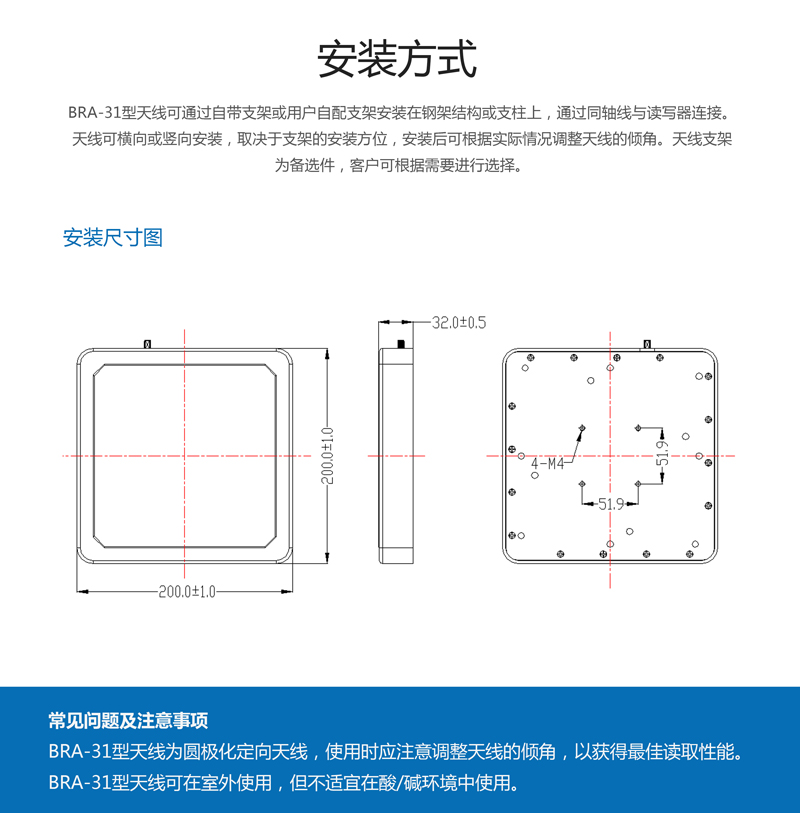 安装方式

BRA-31型天线可通过自带支架或用户自配支架安装在钢架结构或支柱上，通过同轴线与读写器连接。天线可横向或竖向安装，取决于支架的安装方位，安装后可根据实际情况调整天线的倾角。天线支架为备选件，客户可根据需要进行选择。

安装尺寸图

32.0±0.5

200.0±1.0

200.0±1.0

4-M4

51.9

51.9

常见问题及注意事项

BRA-31型天线为圆极化定向天线，使用时应注意调整天线的倾角，以获得最佳读取性能。

BRA-31型天线可在室外使用，但不适宜在酸/碱环境中使用。