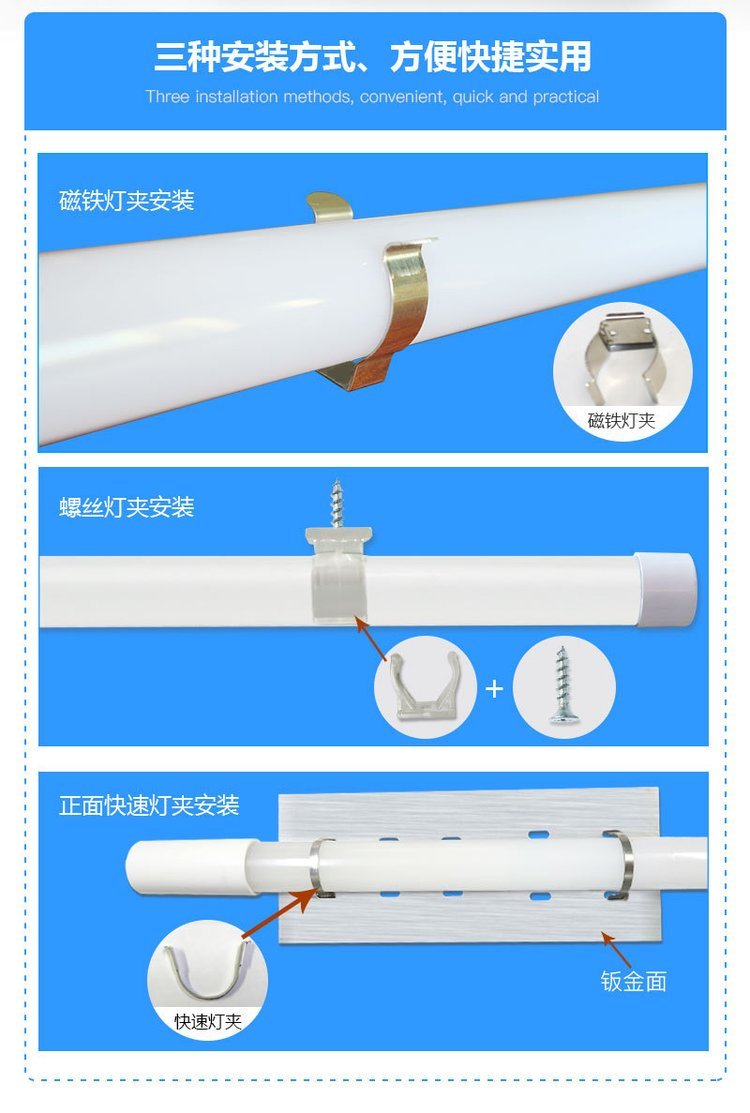 三种安装方式、方便快捷实用
Three installation methods, convenient, quick and practical

磁铁灯夹安装

磁铁灯夹

螺丝灯夹安装

+

正面快速灯夹安装

快速灯夹

钣金面