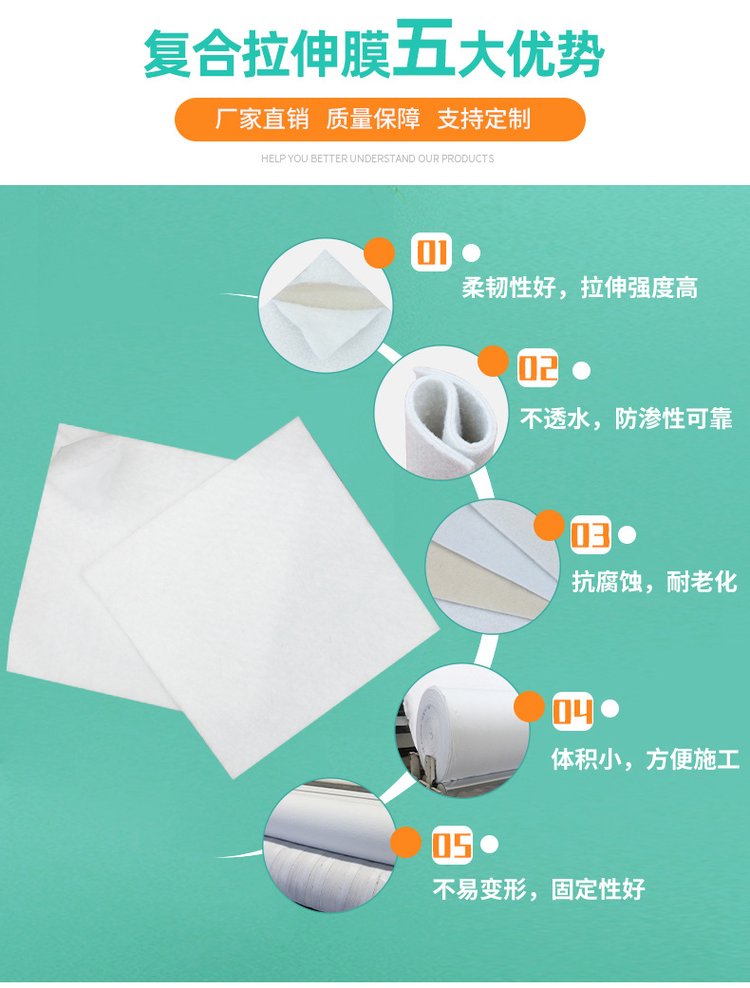 复合拉伸膜五大优势

厂家直销 质量保障 支持定制

HELP YOU BETTER UNDERSTAND OUR PRODUCTS

01
柔韧性好，拉伸强度高

02
不透水，防渗性可靠

03
抗腐蚀，耐老化

04
体积小，方便施工

05
不易变形，固定性好