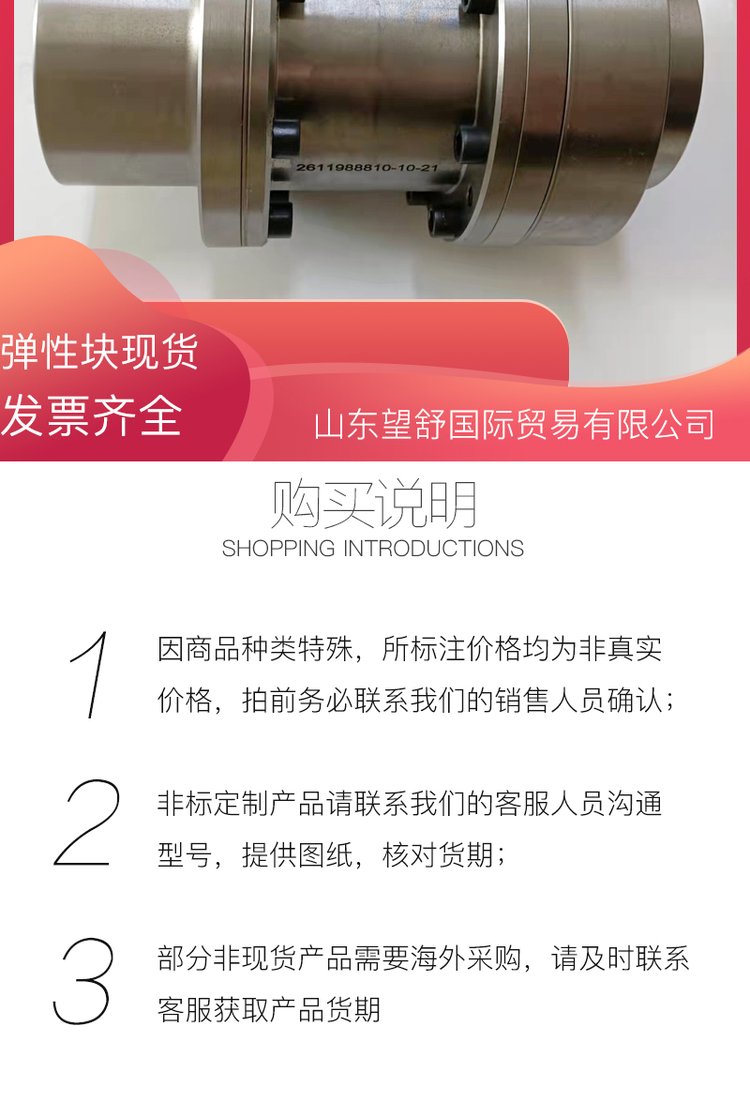 2611988810-10-21

弹性块现货
发票齐全

山东望舒国际贸易有限公司

购买说明
SHOPPING INTRODUCTIONS

1 因商品种类特殊，所标注价格均为非真实价格，拍前务必联系我们的销售人员确认；

2 非标定制产品请联系我们的客服人员沟通型号，提供图纸，核对货期；

3 部分非现货产品需要海外采购，请及时联系客服获取产品货期