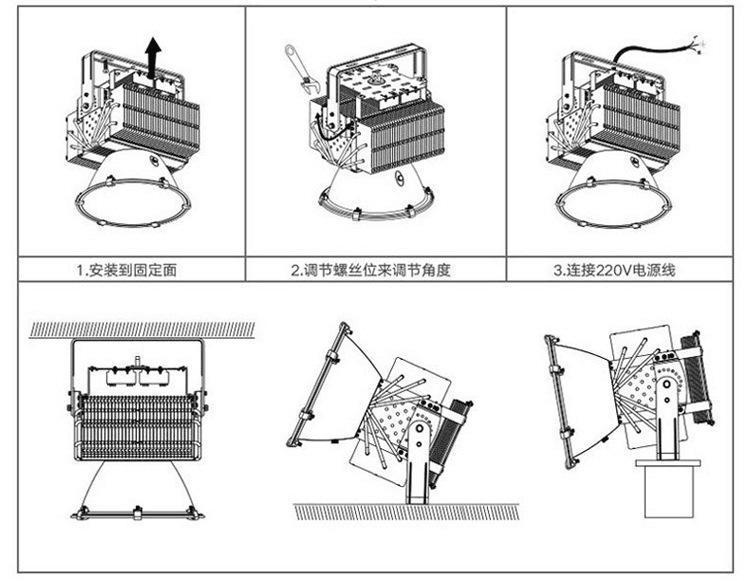 1.安装到固定面

2.调节螺丝位来调节角度

3.连接220V电源线