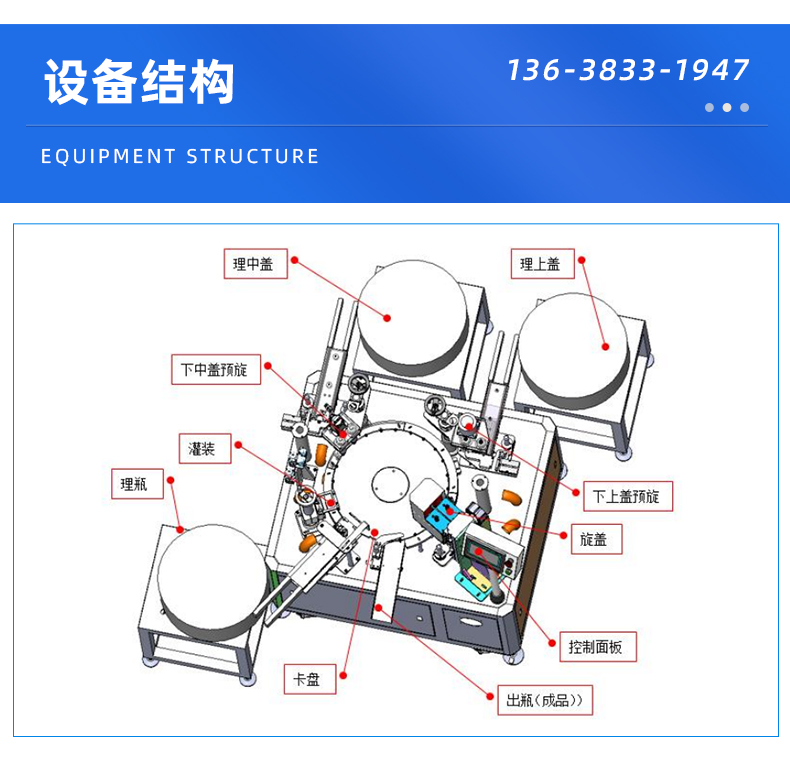 设备结构

136-3833-1947

EQUIPMENT STRUCTURE

理中盖

理上盖

下中盖预旋

灌装

理瓶

下上盖预旋

旋盖

控制面板

卡盘

出瓶(成品))