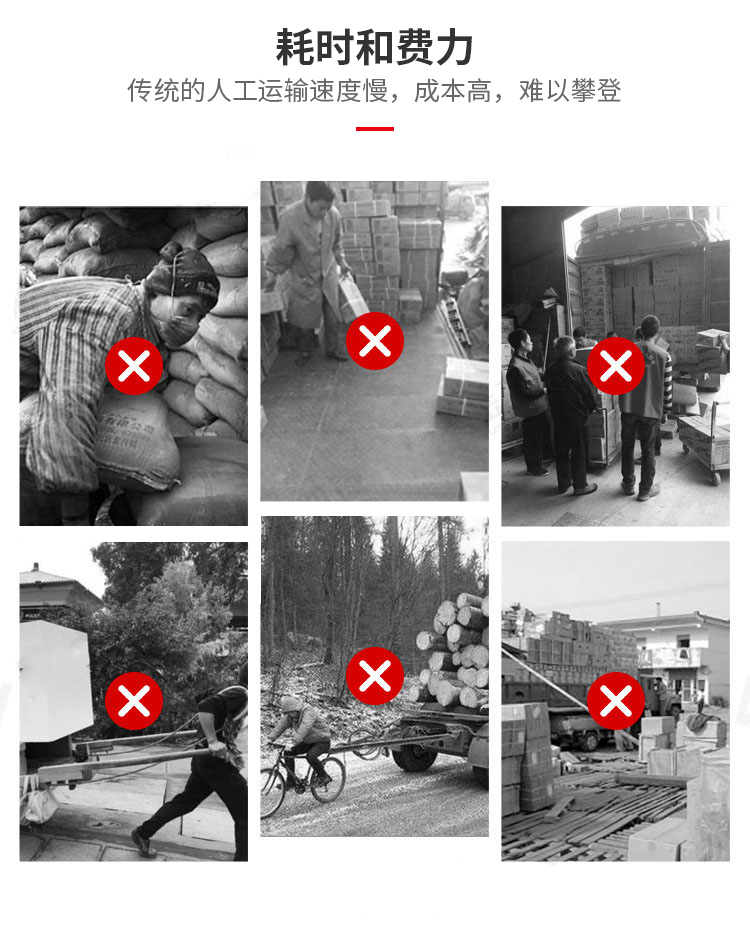 耗时和费力
传统的人工运输速度慢，成本高，难以攀登