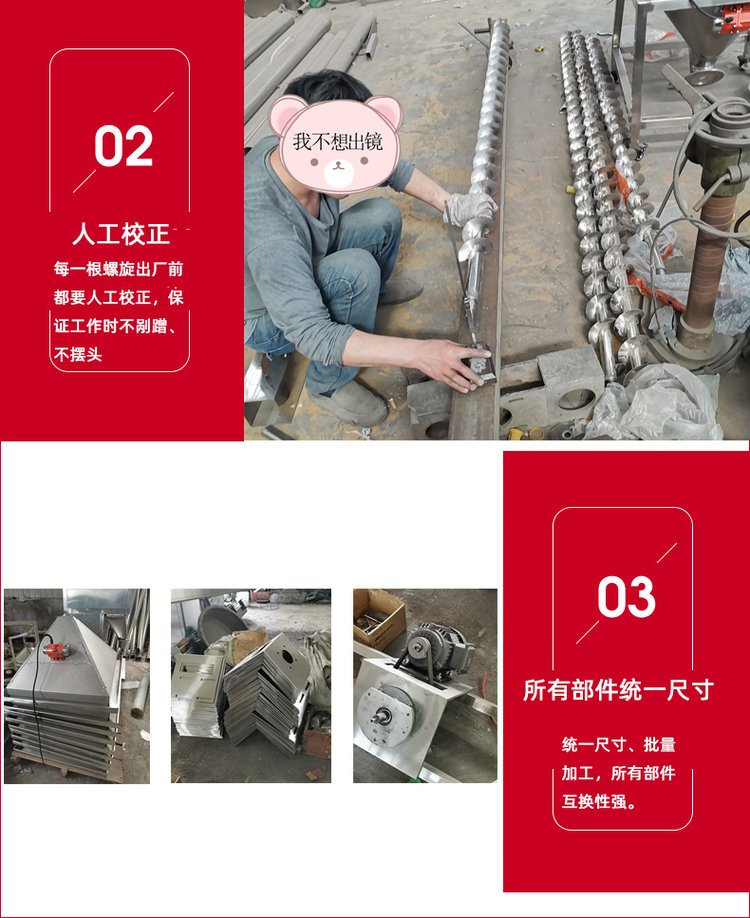 02

人工校正

每一根螺旋出厂前都要人工校正，保证工作时不剐蹭、不摆头

我不想出镜

03

所有部件统一尺寸

统一尺寸、批量加工，所有部件互换性强。