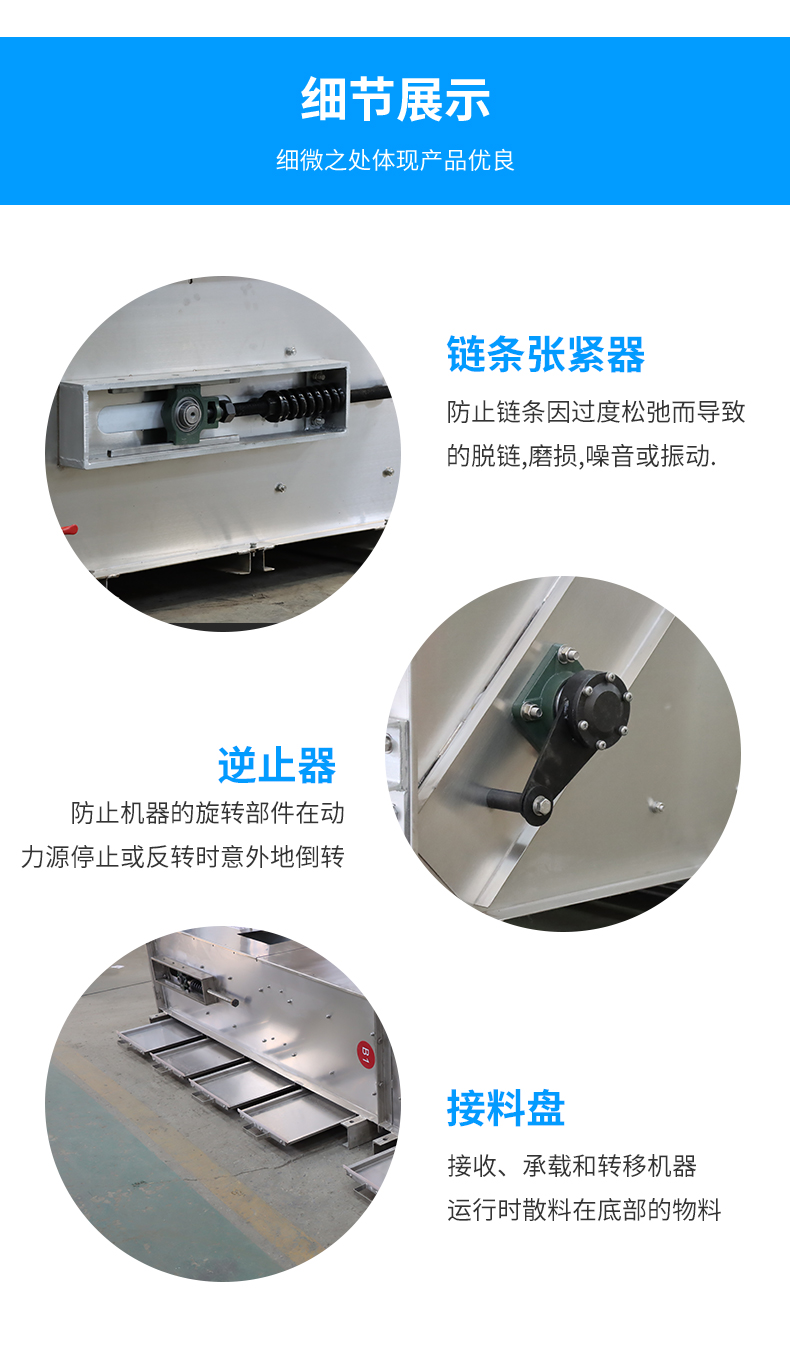 细节展示

细微之处体现产品优良

链条张紧器

防止链条因过度松弛而导致的脱链,磨损,噪音或振动.

逆止器

防止机器的旋转部件在动力源停止或反转时意外地倒转

B1

接料盘

接收、承载和转移机器运行时散料在底部的物料