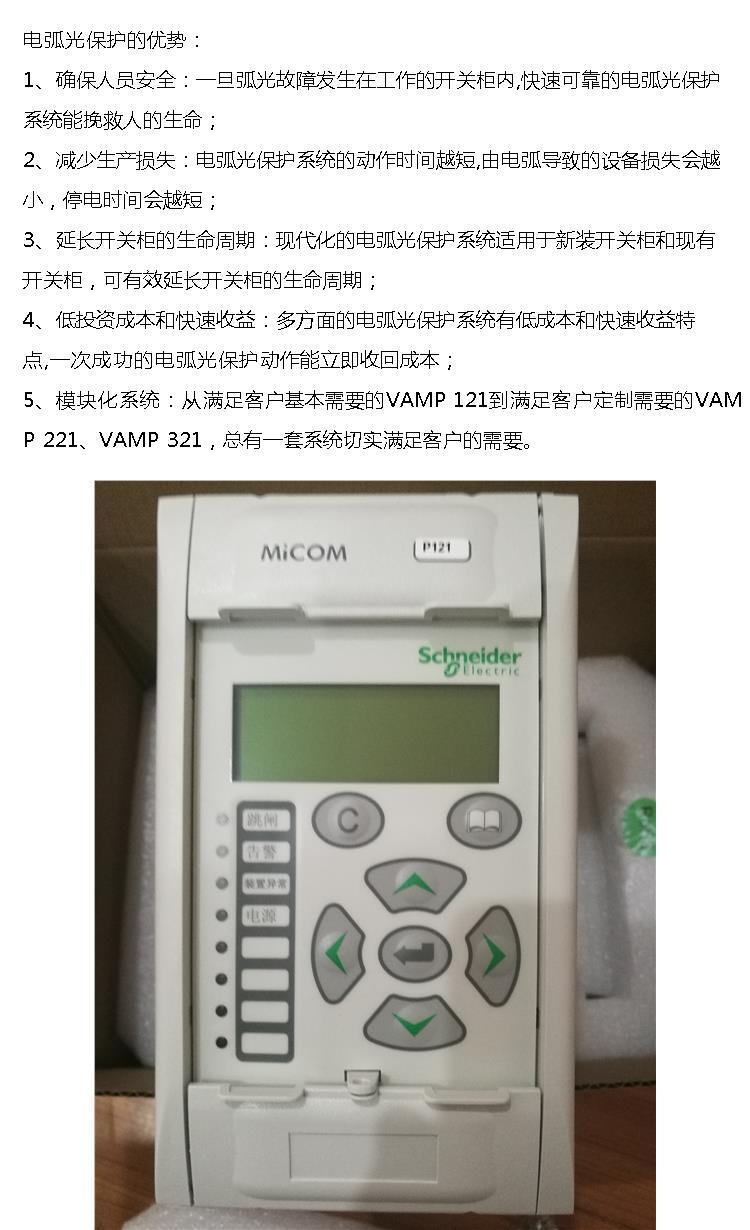 电弧光保护的优势：

1、确保人员安全：一旦弧光故障发生在工作的开关柜内,快速可靠的电弧光保护系统能挽救人的生命；

2、减少生产损失：电弧光保护系统的动作时间越短,由电弧导致的设备损失会越小，停电时间会越短；

3、延长开关柜的生命周期：现代化的电弧光保护系统适用于新装开关柜和现有开关柜，可有效延长开关柜的生命周期；

4、低投资成本和快速收益：多方面的电弧光保护系统有低成本和快速收益特点,一次成功的电弧光保护动作能立即收回成本；

5、模块化系统：从满足客户基本需要的VAMP 121到满足客户定制需要的VAMP 221、VAMP 321，总有一套系统切实满足客户的需要。

MiCOM
P121
Schneider Electric
跳闸
告警
装置异常
电源
C