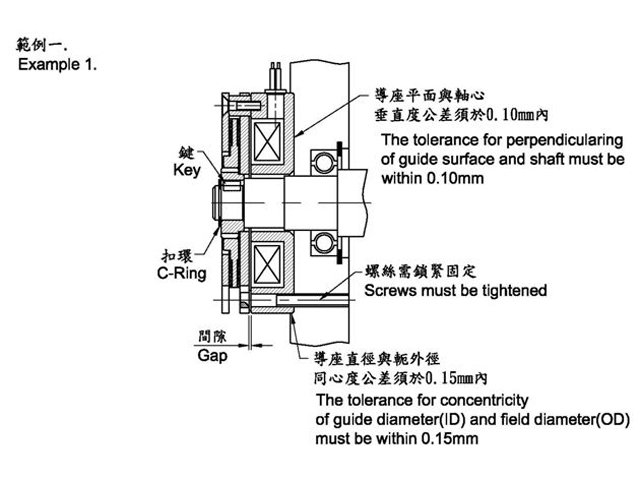 範例一.
Example 1.

導座平面與軸心
垂直度公差須於0.10mm內
The tolerance for perpendicularing of guide surface and shaft must be within 0.10mm

鍵
Key

扣環
C-Ring

螺絲需鎖緊固定
Screws must be tightened

間隙
Gap

導座直徑與軛外徑
同心度公差須於0.15mm內
The tolerance for concentricity of guide diameter(ID) and field diameter(OD) must be within 0.15mm