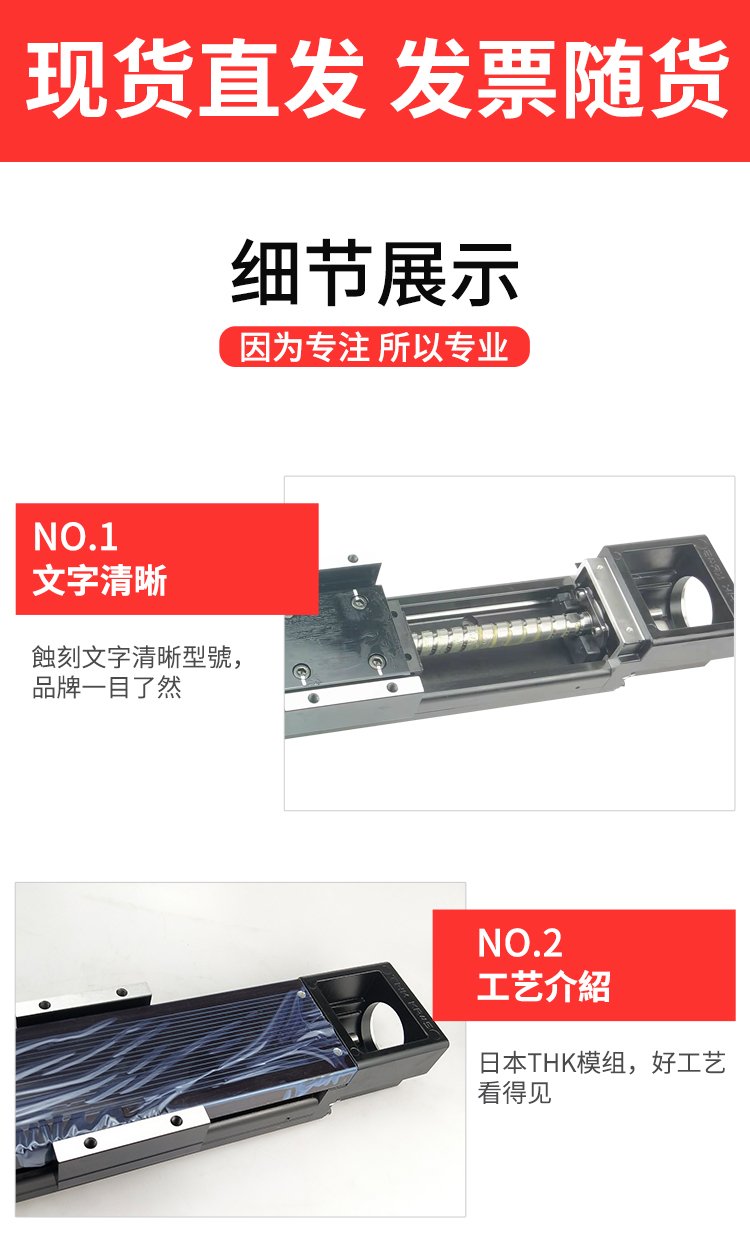 现货直发 发票随货

细节展示

因为专注 所以专业

NO.1
文字清晰

蝕刻文字清晰型號，品牌一目了然

NO.2
工艺介紹

日本THK模组，好工艺看得见