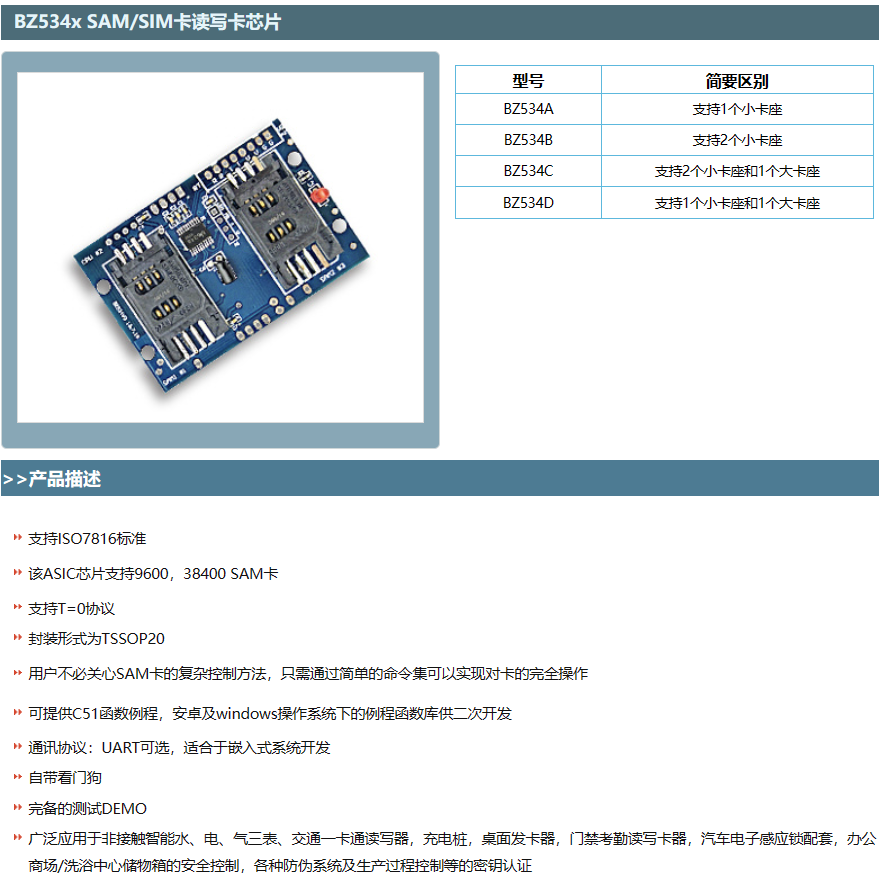 BZ534x SAM/SIM卡读写卡芯片

| 型号 | 简要区别 |
|---|---|
| BZ534A | 支持1个小卡座 |
| BZ534B | 支持2个小卡座 |
| BZ534C | 支持2个小卡座和1个大卡座 |
| BZ534D | 支持1个小卡座和1个大卡座 |

>>产品描述

支持ISO7816标准

该ASIC芯片支持9600，38400 SAM卡

支持T=0协议

封装形式为TSSOP20

用户不必关心SAM卡的复杂控制方法，只需通过简单的命令集可以实现对卡的完全操作

可提供C51函数例程，安卓及windows操作系统下的例程函数库供二次开发

通讯协议：UART可选，适合于嵌入式系统开发

自带看门狗

完备的测试DEMO

广泛应用于非接触智能水、电、气三表、交通一卡通读写器，充电桩，桌面发卡器，门禁考勤读写卡器，汽车电子感应锁配套，办公商场/洗浴中心储物箱的安全控制，各种防伪系统及生产过程控制等的密钥认证