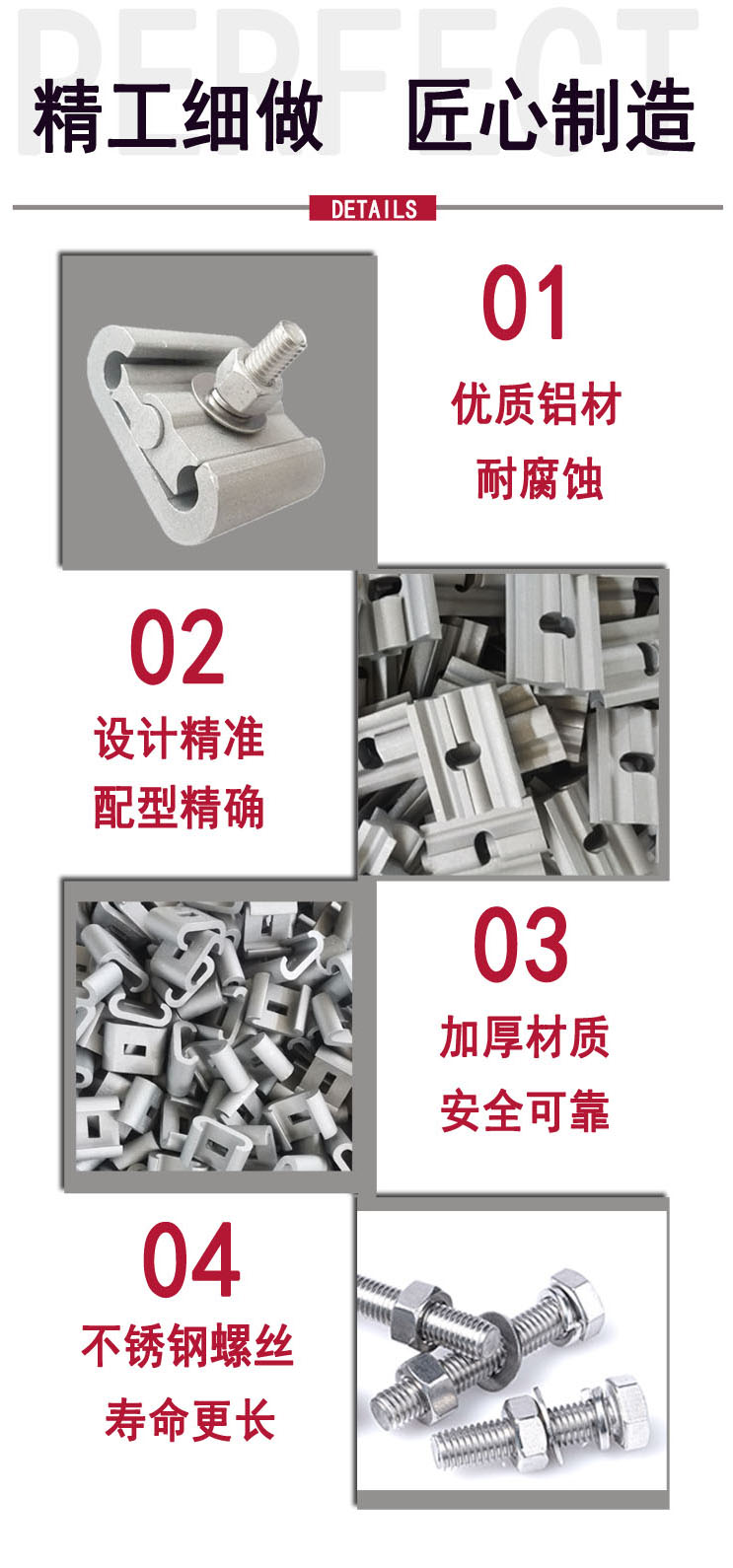 PERFECT

精工细做　匠心制造

DETAILS

01
优质铝材
耐腐蚀

02
设计精准
配型精确

03
加厚材质
安全可靠

04
不锈钢螺丝
寿命更长