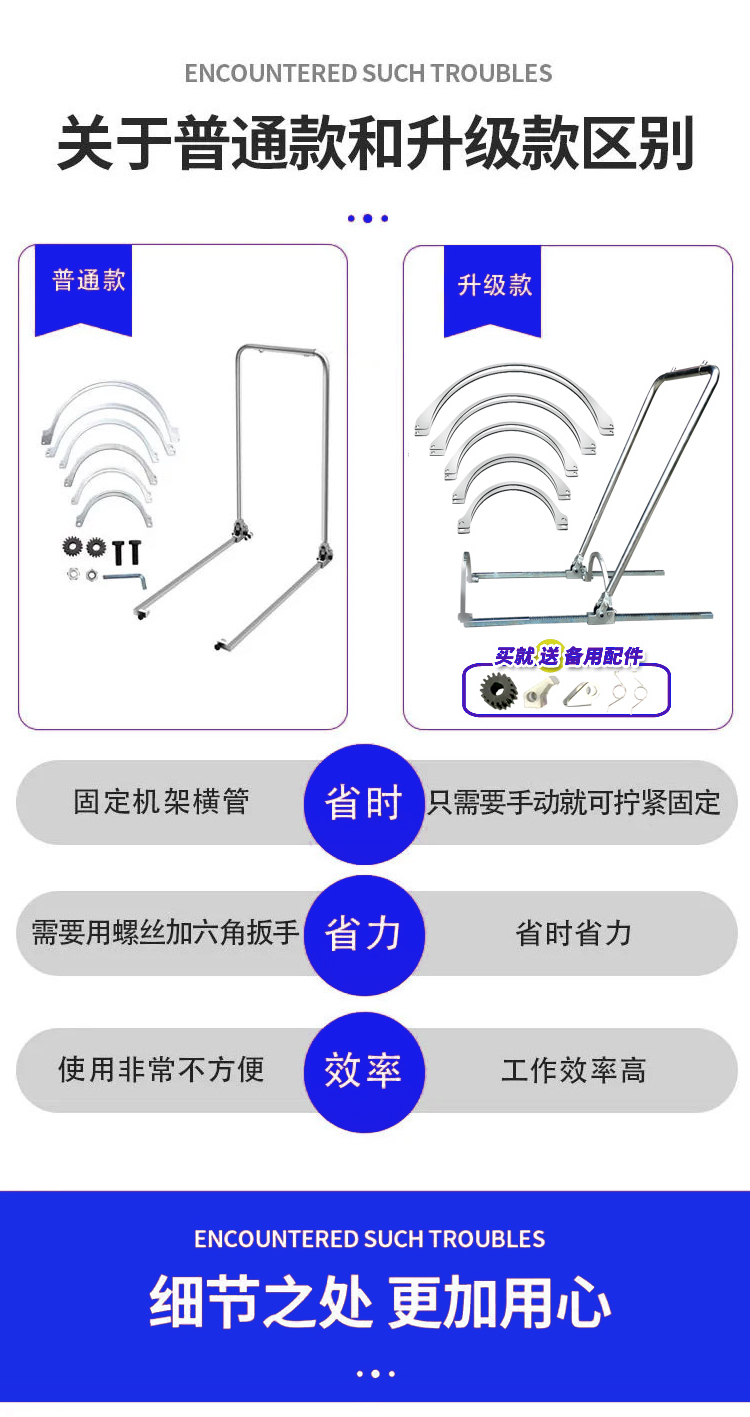 ENCOUNTERED SUCH TROUBLES

关于普通款和升级款区别

普通款

升级款

买就送备用配件

固定机架横管

省时

只需要手动就可拧紧固定

需要用螺丝加六角扳手

省力

省时省力

使用非常不方便

效率

工作效率高

ENCOUNTERED SUCH TROUBLES

细节之处 更加用心