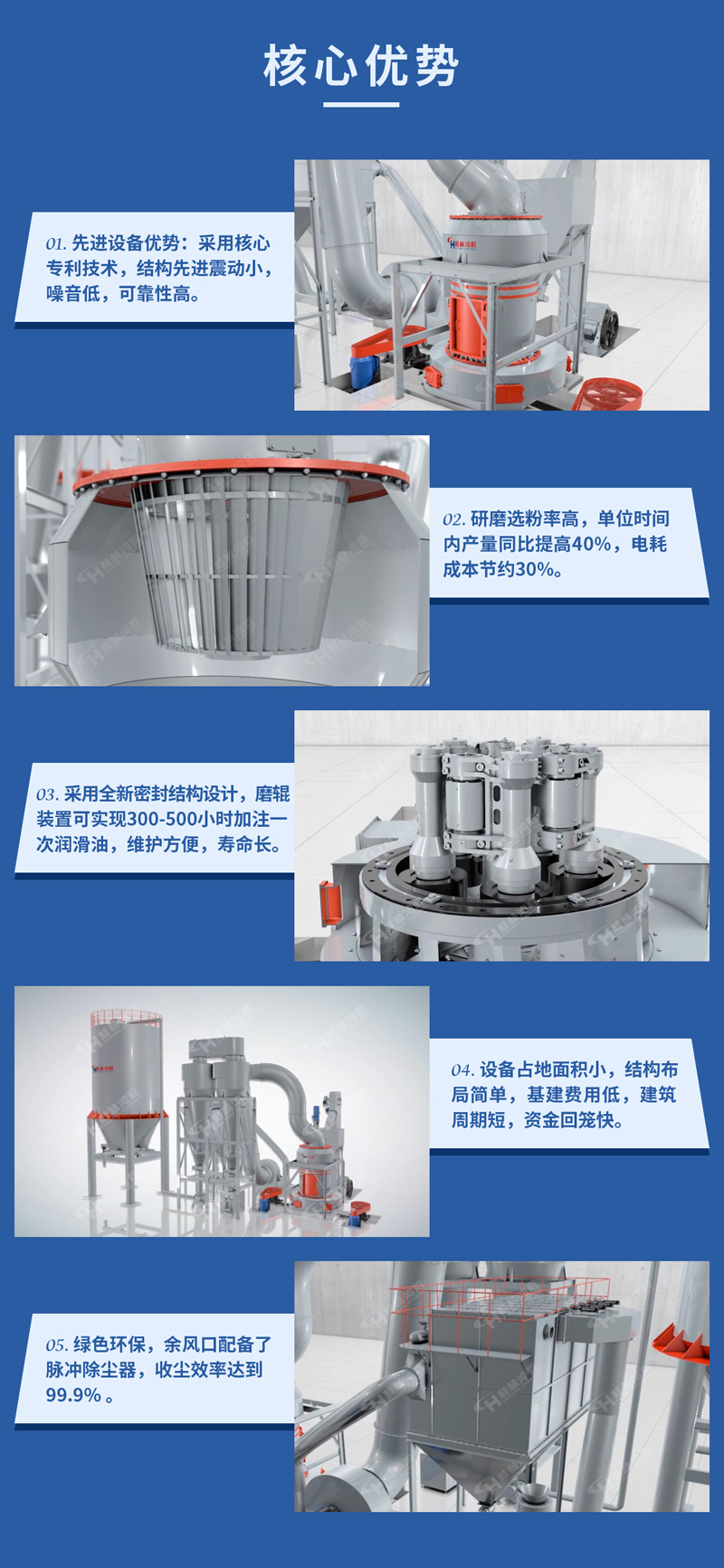 核心优势

01. 先进设备优势：采用核心专利技术，结构先进震动小，噪音低，可靠性高。

02. 研磨选粉率高，单位时间内产量同比提高40%，电耗成本节约30%。

03. 采用全新密封结构设计，磨辊装置可实现300-500小时加注一次润滑油，维护方便，寿命长。

04. 设备占地面积小，结构布局简单，基建费用低，建筑周期短，资金回笼快。

05. 绿色环保，余风口配备了脉冲除尘器，收尘效率达到99.9%。