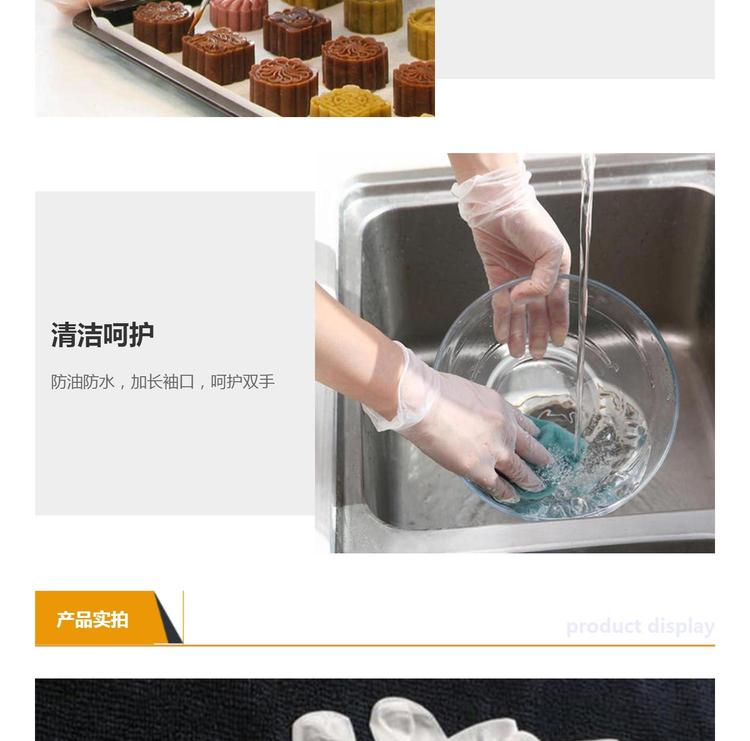 清洁呵护

防油防水，加长袖口，呵护双手

产品实拍

product display