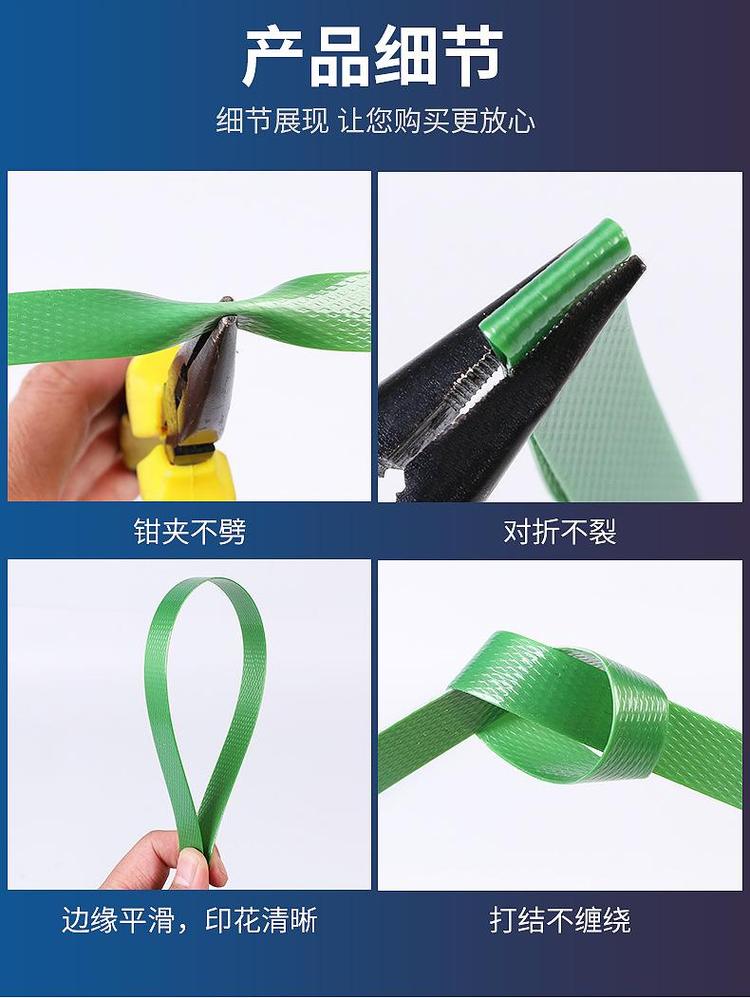 产品细节

细节展现 让您购买更放心

钳夹不劈

对折不裂

边缘平滑，印花清晰

打结不缠绕