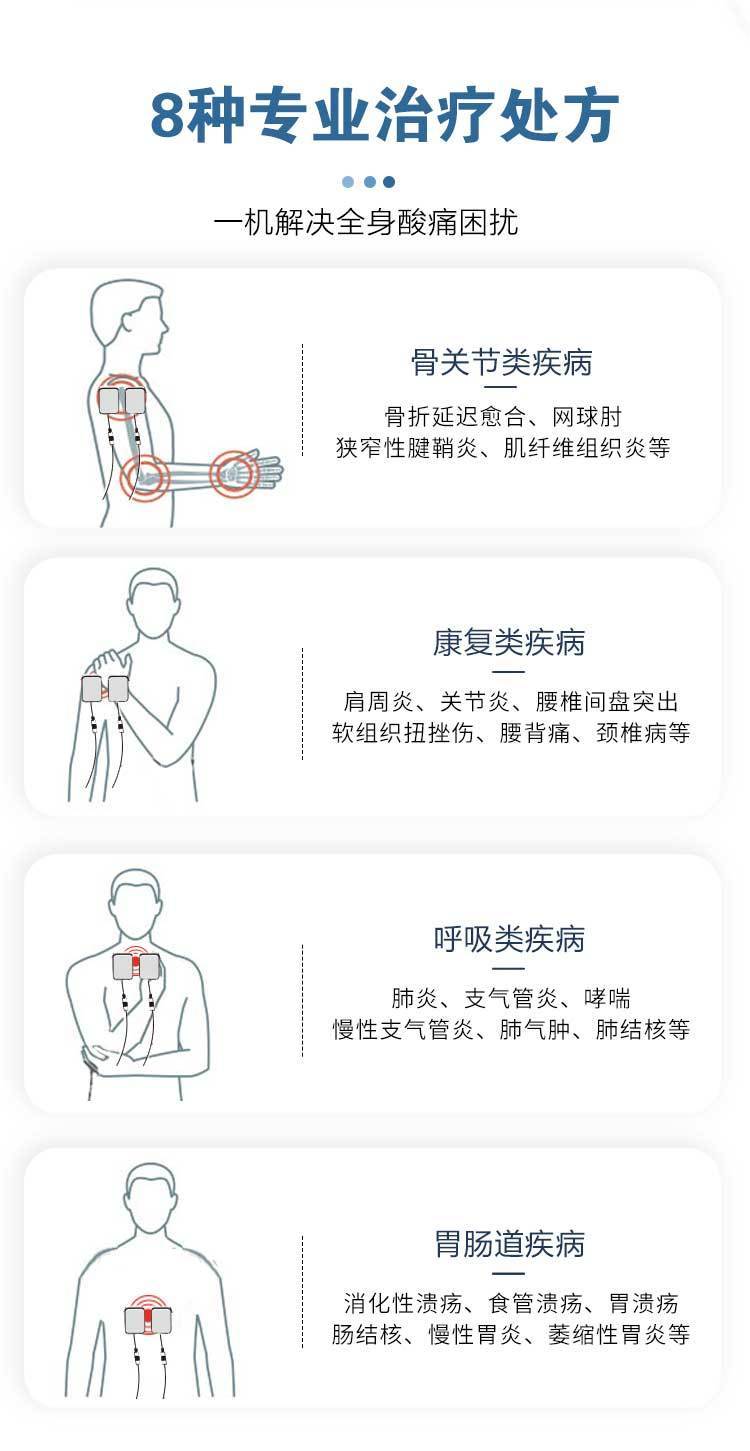 8种专业治疗处方

一机解决全身酸痛困扰

骨关节类疾病

骨折延迟愈合、网球肘
狭窄性腱鞘炎、肌纤维组织炎等

康复类疾病

肩周炎、关节炎、腰椎间盘突出
软组织扭挫伤、腰背痛、颈椎病等

呼吸类疾病

肺炎、支气管炎、哮喘
慢性支气管炎、肺气肿、肺结核等

胃肠道疾病

消化性溃疡、食管溃疡、胃溃疡
肠结核、慢性胃炎、萎缩性胃炎等