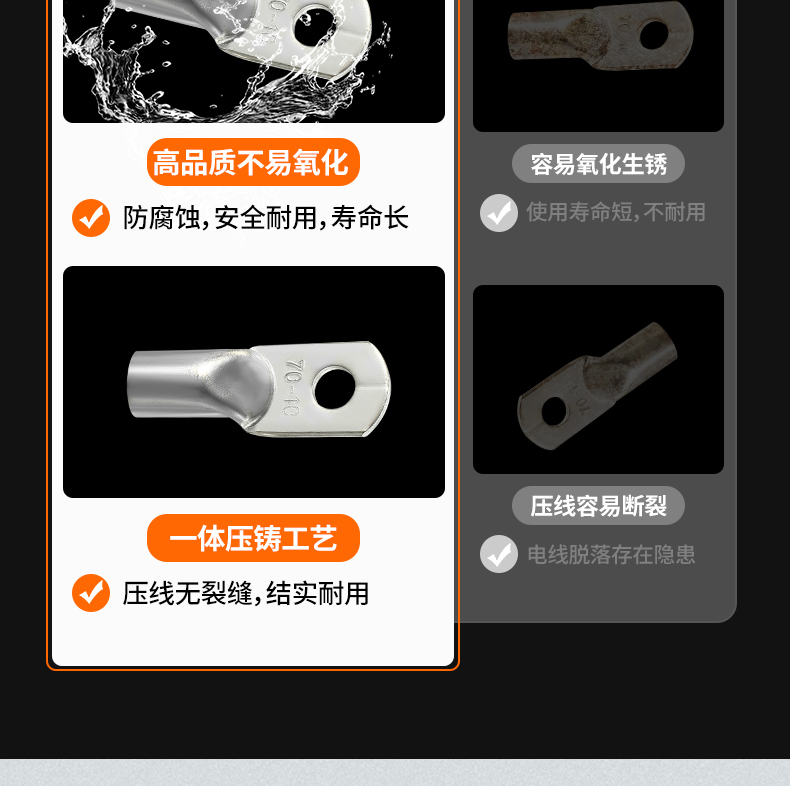 高品质不易氧化

防腐蚀,安全耐用,寿命长

70-10

一体压铸工艺

压线无裂缝,结实耐用

容易氧化生锈

使用寿命短,不耐用

压线容易断裂

电线脱落存在隐患